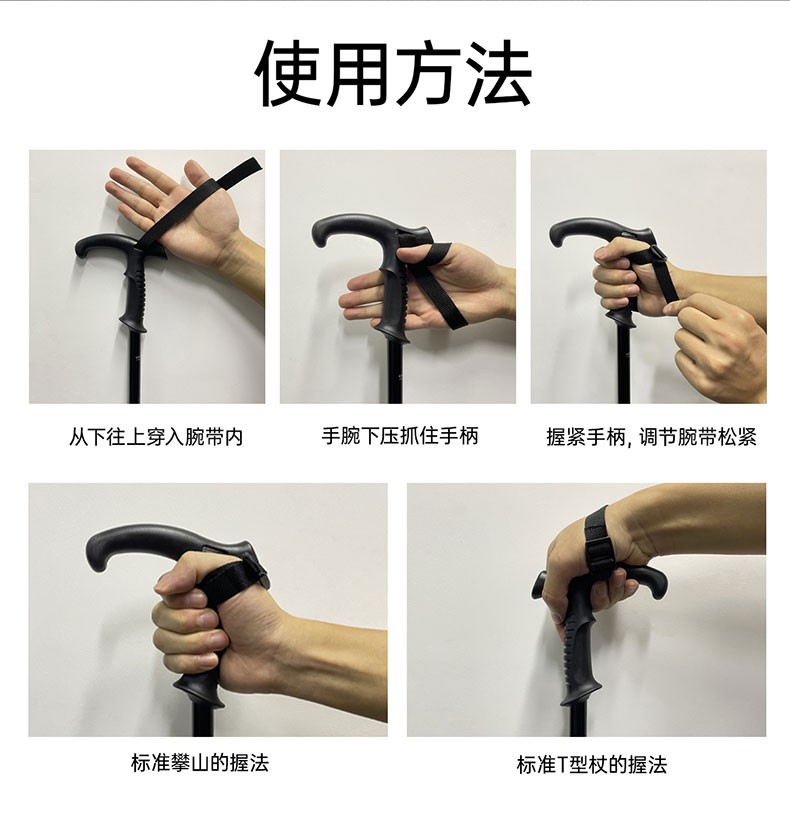 使用方法

从下往上穿入腕带内

手腕下压抓住手柄

握紧手柄, 调节腕带松紧

标准攀山的握法

标准T型杖的握法