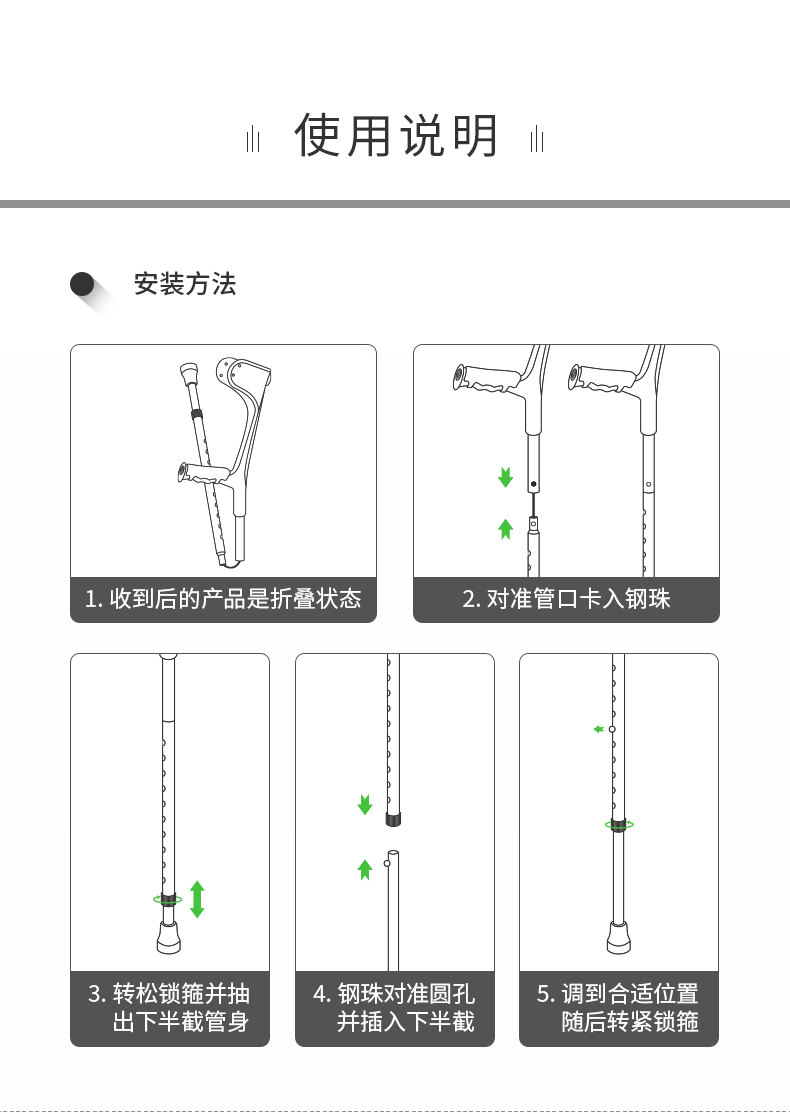 使用说明

安装方法

1. 收到后的产品是折叠状态

2. 对准管口卡入钢珠

3. 转松锁箍并抽出下半截管身

4. 钢珠对准圆孔并插入下半截

5. 调到合适位置随后转紧锁箍