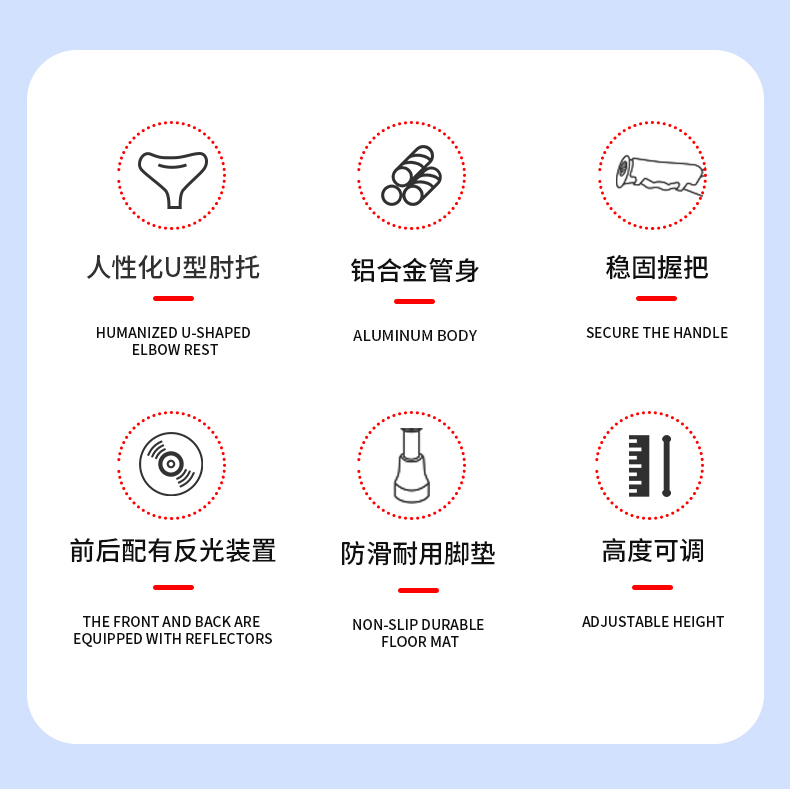 人性化U型肘托

HUMANIZED U-SHAPED ELBOW REST

铝合金管身

ALUMINUM BODY

稳固握把

SECURE THE HANDLE

前后配有反光装置

THE FRONT AND BACK ARE EQUIPPED WITH REFLECTORS

防滑耐用脚垫

NON-SLIP DURABLE FLOOR MAT

高度可调

ADJUSTABLE HEIGHT