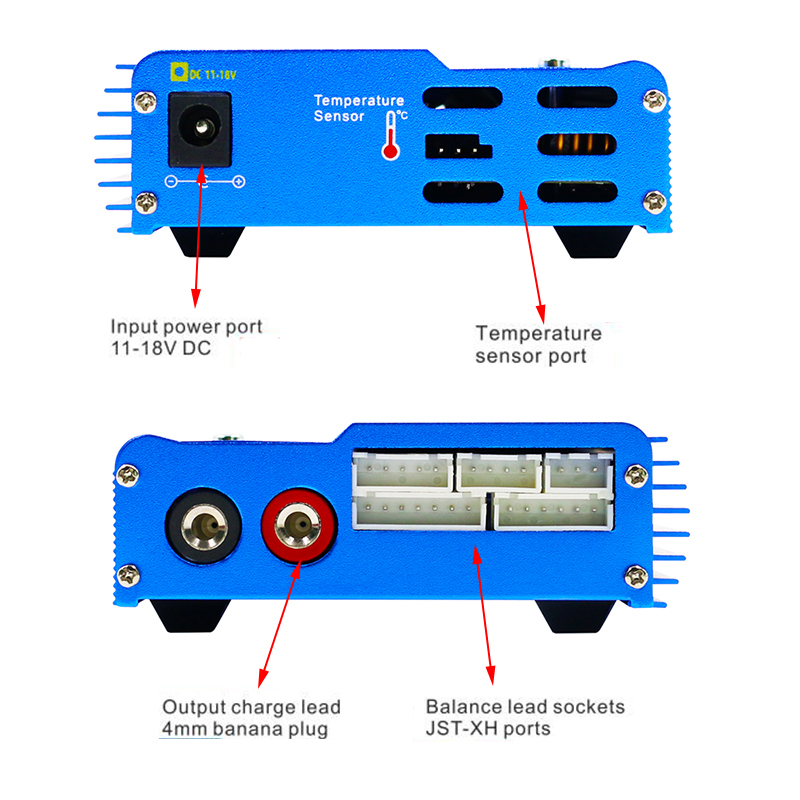 DC 11-18V

Temperature Sensor

°C

Input power port
11-18V DC

Temperature sensor port

Output charge lead
4mm banana plug

Balance lead sockets
JST-XH ports