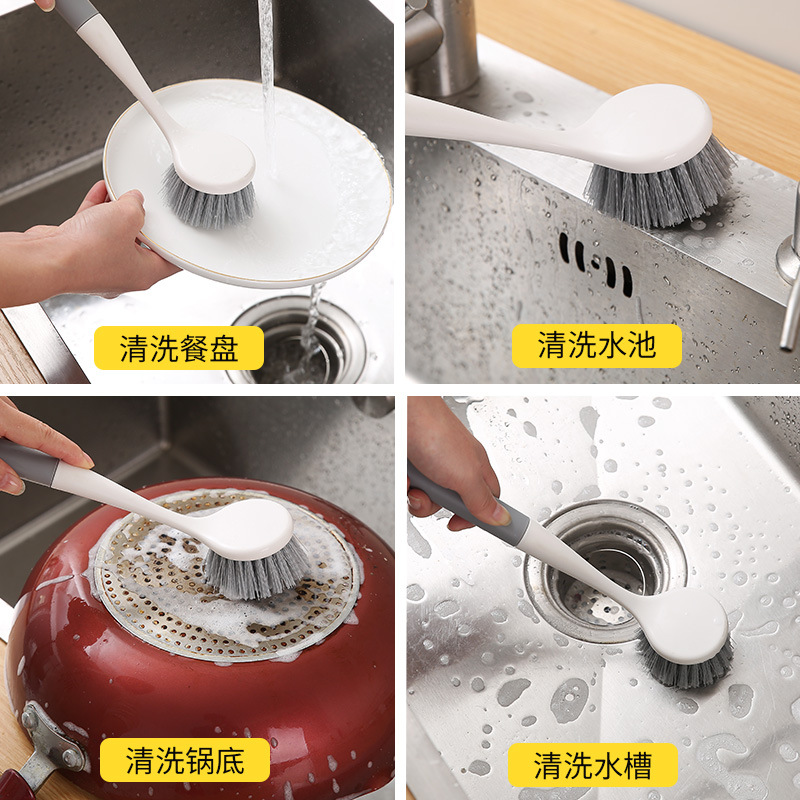 清洗餐盘

清洗水池

清洗锅底

清洗水槽