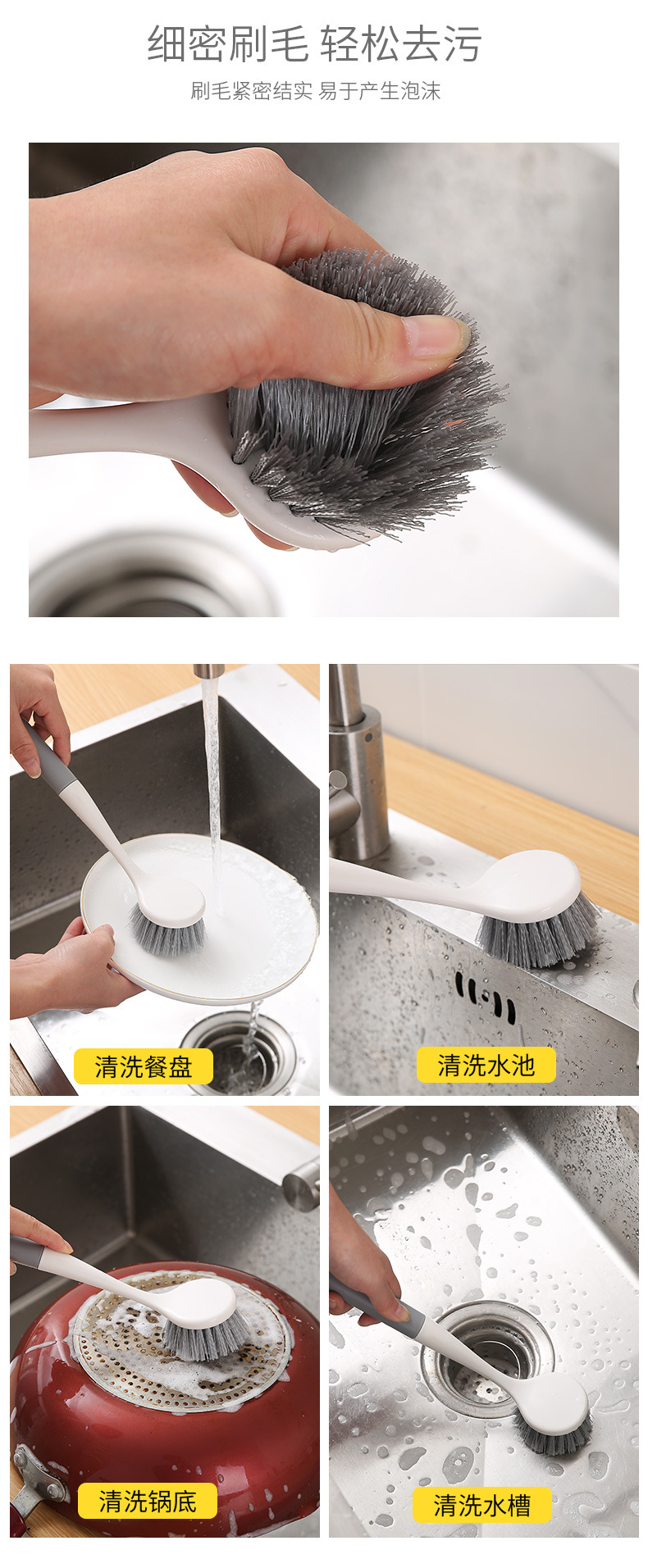 细密刷毛 轻松去污

刷毛紧密结实 易于产生泡沫

清洗餐盘

清洗水池

清洗锅底

清洗水槽