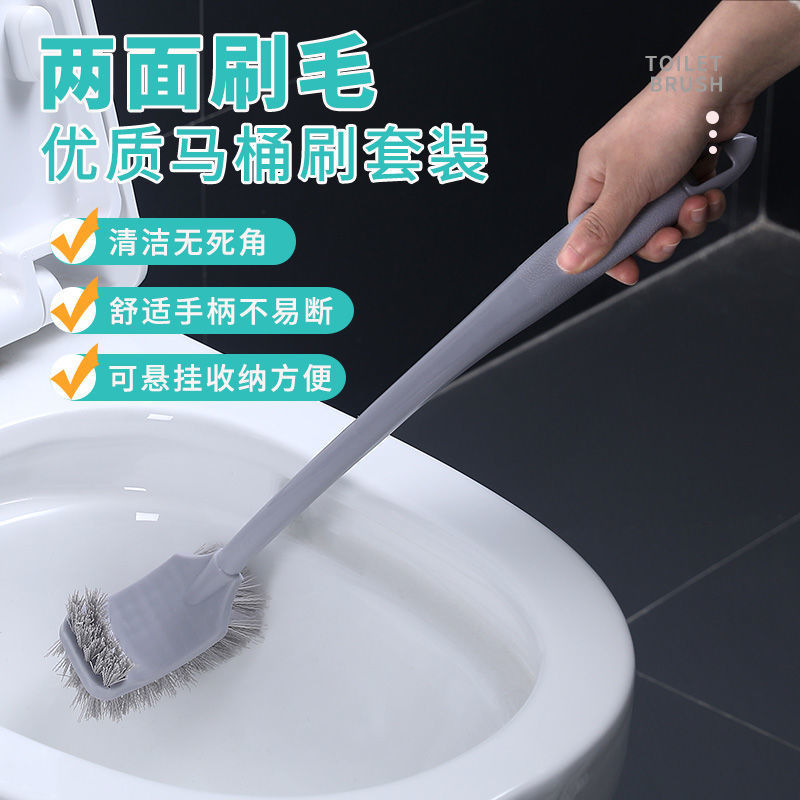 两面刷毛
优质马桶刷套装

TOILET
BRUSH

清洁无死角

舒适手柄不易断

可悬挂收纳方便