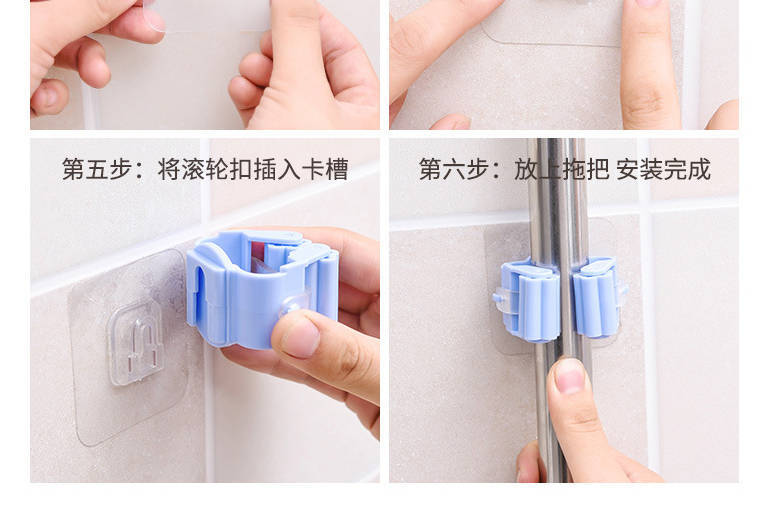 第五步：将滚轮扣插入卡槽

第六步：放上拖把 安装完成