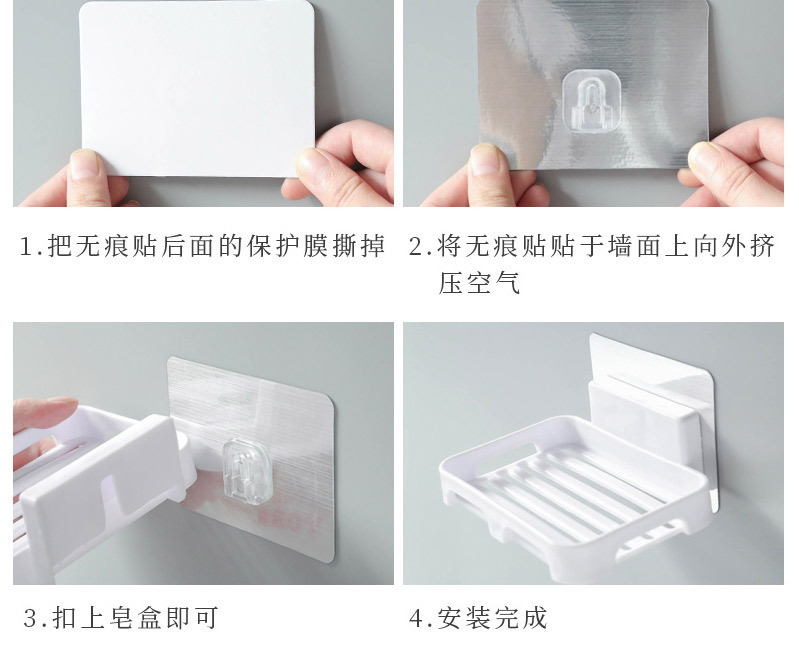 1.把无痕贴后面的保护膜撕掉

2.将无痕贴贴于墙面上向外挤压空气

3.扣上皂盒即可

4.安装完成