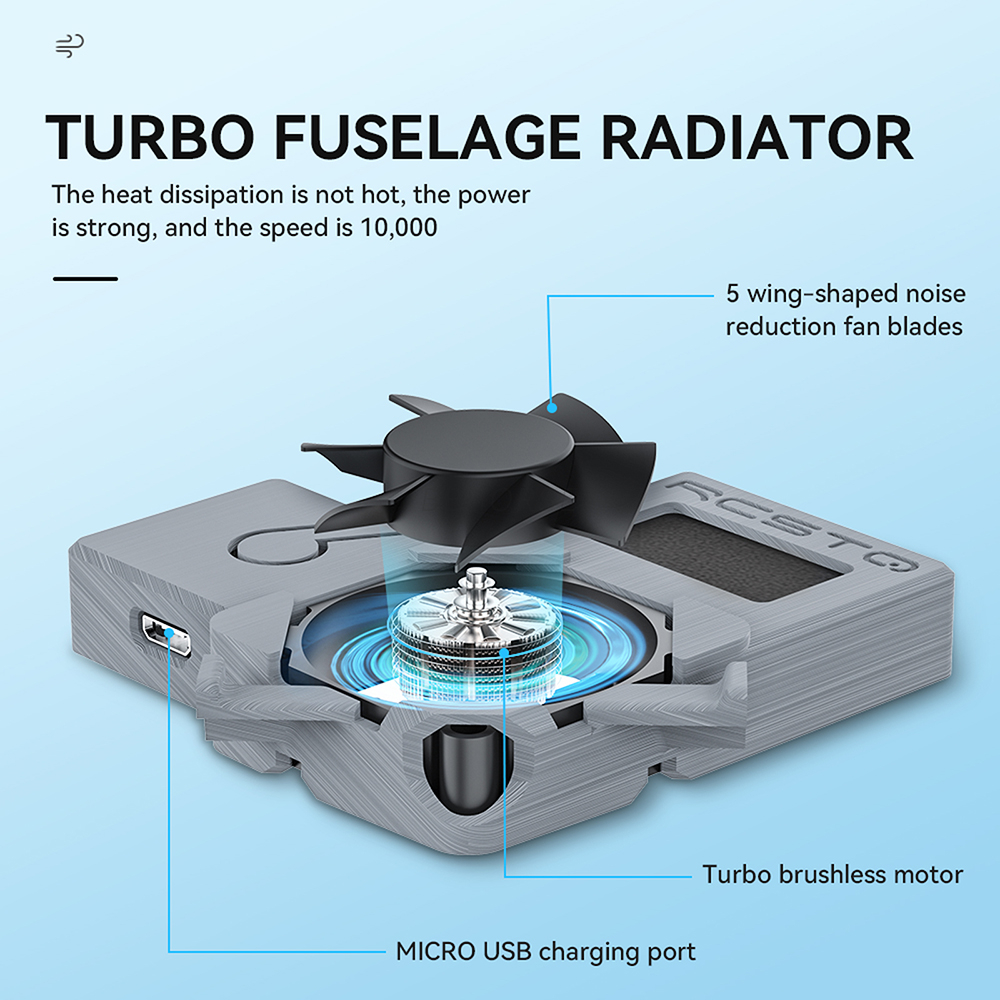 TURBO FUSELAGE RADIATOR

The heat dissipation is not hot, the power is strong, and the speed is 10,000

5 wing-shaped noise reduction fan blades

RCSTQ

Turbo brushless motor

MICRO USB charging port