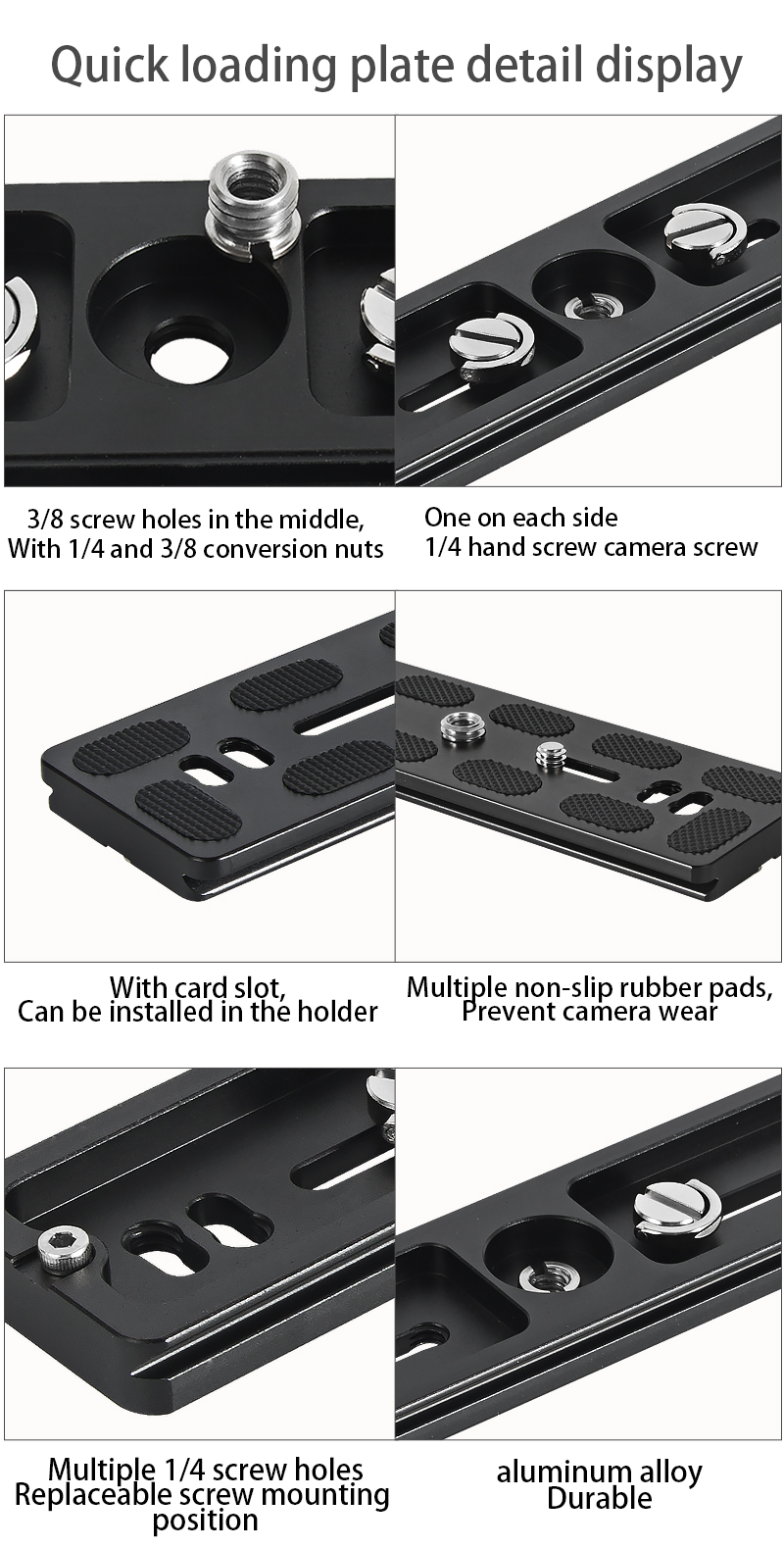 Quick loading plate detail display

3/8 screw holes in the middle,
With 1/4 and 3/8 conversion nuts

One on each side
1/4 hand screw camera screw

With card slot,
Can be installed in the holder

Multiple non-slip rubber pads,
Prevent camera wear

Multiple 1/4 screw holes
Replaceable screw mounting position

aluminum alloy
Durable