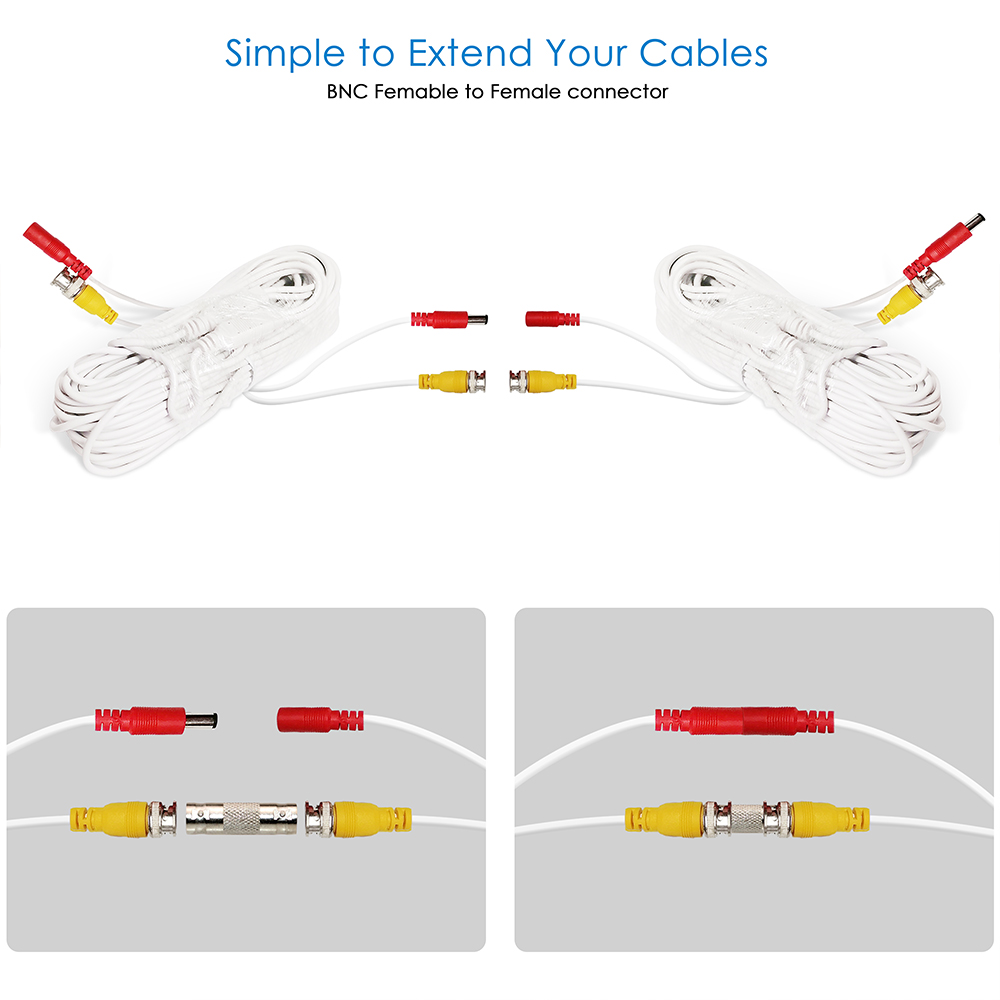 Simple to Extend Your Cables
BNC Femable to Female connector