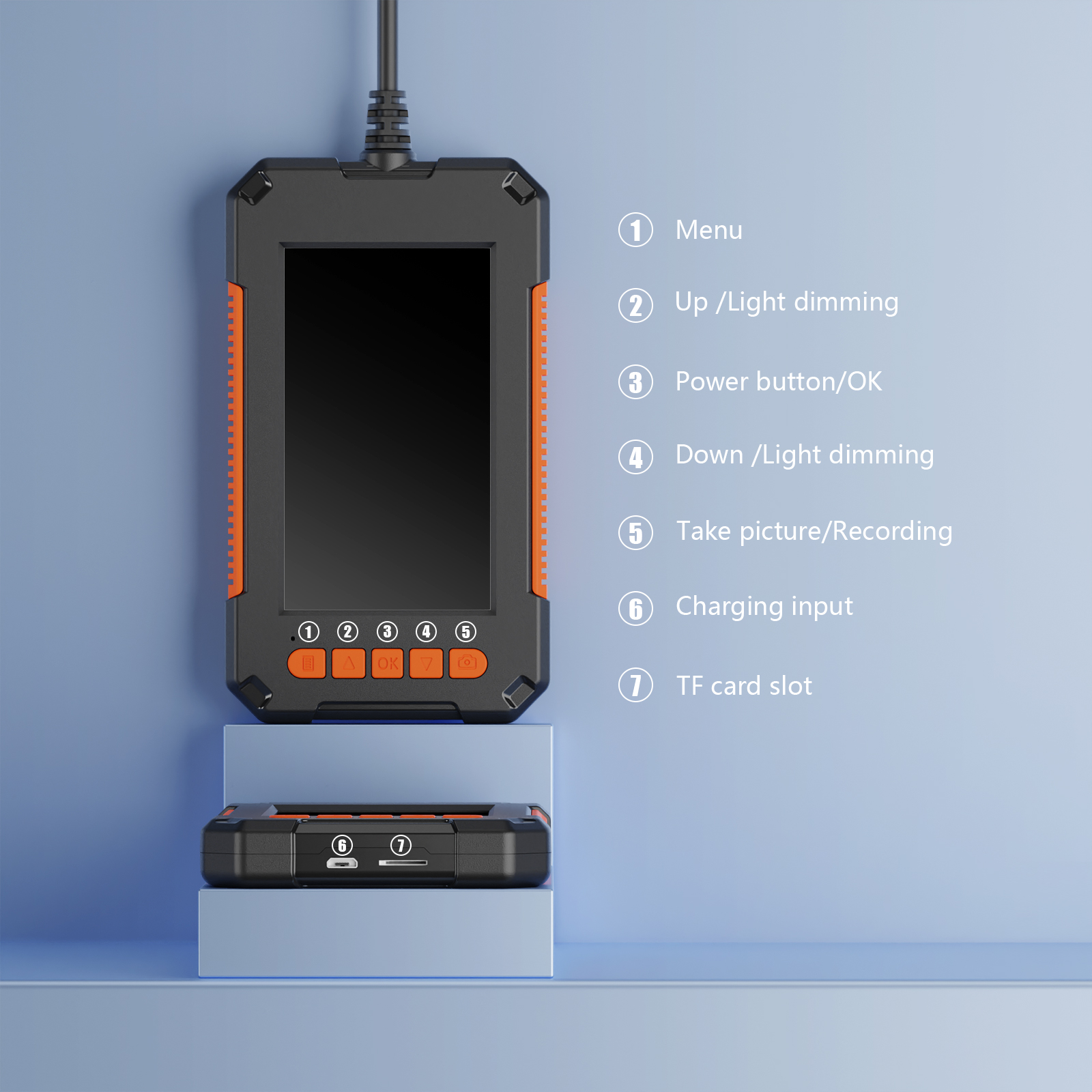 ① ② ③ ④ ⑤

OK

⑥ ⑦

① Menu

② Up /Light dimming

③ Power button/OK

④ Down /Light dimming

⑤ Take picture/Recording

⑥ Charging input

⑦ TF card slot