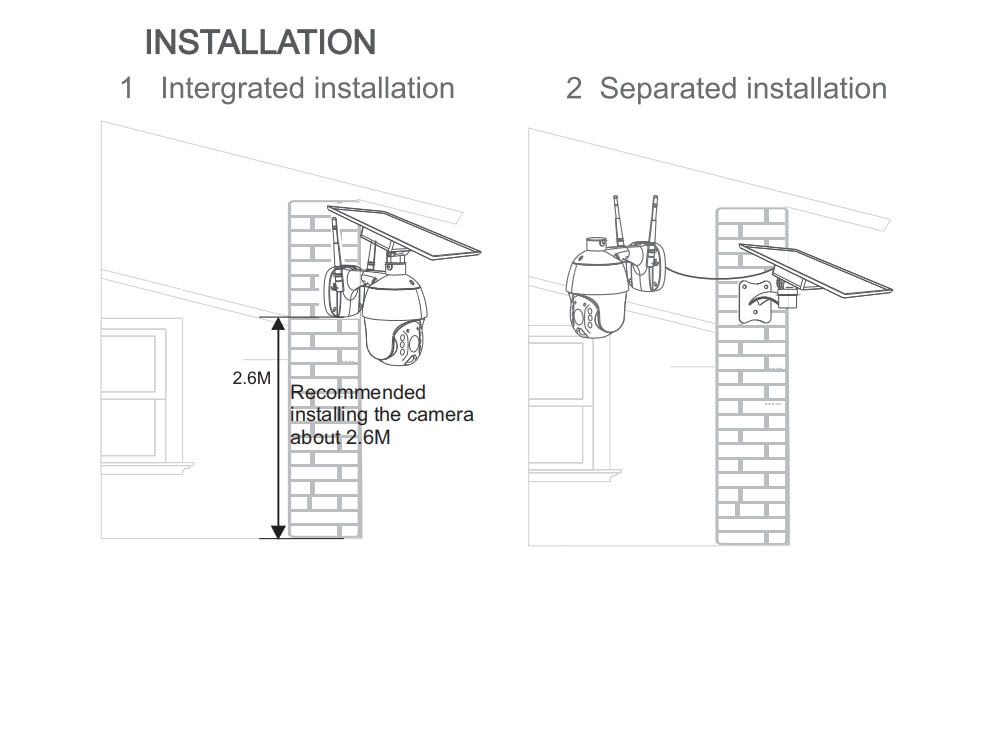 INSTALLATION

1 Intergrated installation

2.6M

Recommended installing the camera about 2.6M

2 Separated installation