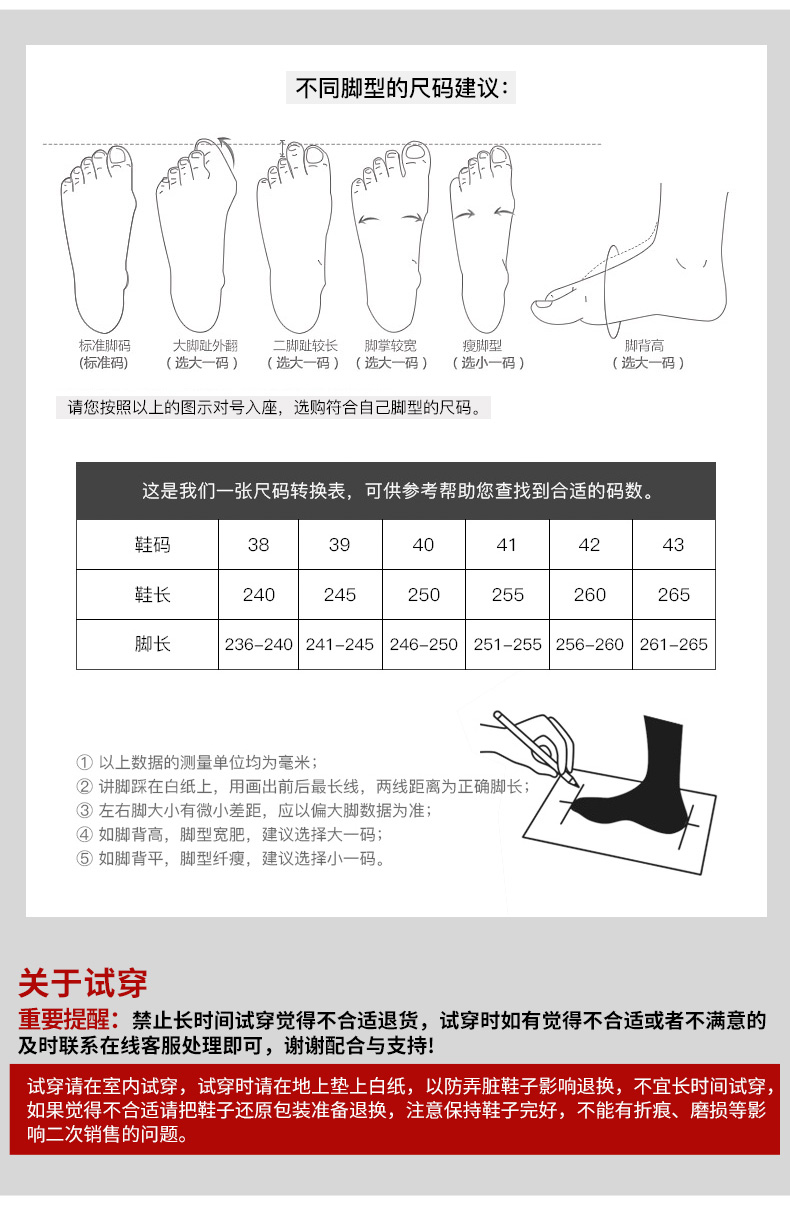 不同脚型的尺码建议：

标准脚码
(标准码)

大脚趾外翻
（选大一码）

二脚趾较长
（选大一码）

脚掌较宽
（选大一码）

瘦脚型
（选小一码）

脚背高
（选大一码）

请您按照以上的图示对号入座，选购符合自己脚型的尺码。

这是我们一张尺码转换表，可供参考帮助您查找到合适的码数。

| 鞋码 | 38 | 39 | 40 | 41 | 42 | 43 |
|---|---|---|---|---|---|---|
| 鞋长 | 240 | 245 | 250 | 255 | 260 | 265 |
| 脚长 | 236-240 | 241-245 | 246-250 | 251-255 | 256-260 | 261-265 |

① 以上数据的测量单位均为毫米；
② 讲脚踩在白纸上，用画出前后最长线，两线距离为正确脚长；
③ 左右脚大小有微小差距，应以偏大脚数据为准；
④ 如脚背高，脚型宽肥，建议选择大一码；
⑤ 如脚背平，脚型纤瘦，建议选择小一码。

关于试穿
重要提醒：禁止长时间试穿觉得不合适退货，试穿时如有觉得不合适或者不满意的及时联系在线客服处理即可，谢谢配合与支持!

试穿请在室内试穿，试穿时请在地上垫上白纸，以防弄脏鞋子影响退换，不宜长时间试穿，如果觉得不合适请把鞋子还原包装准备退换，注意保持鞋子完好，不能有折痕、磨损等影响二次销售的问题。