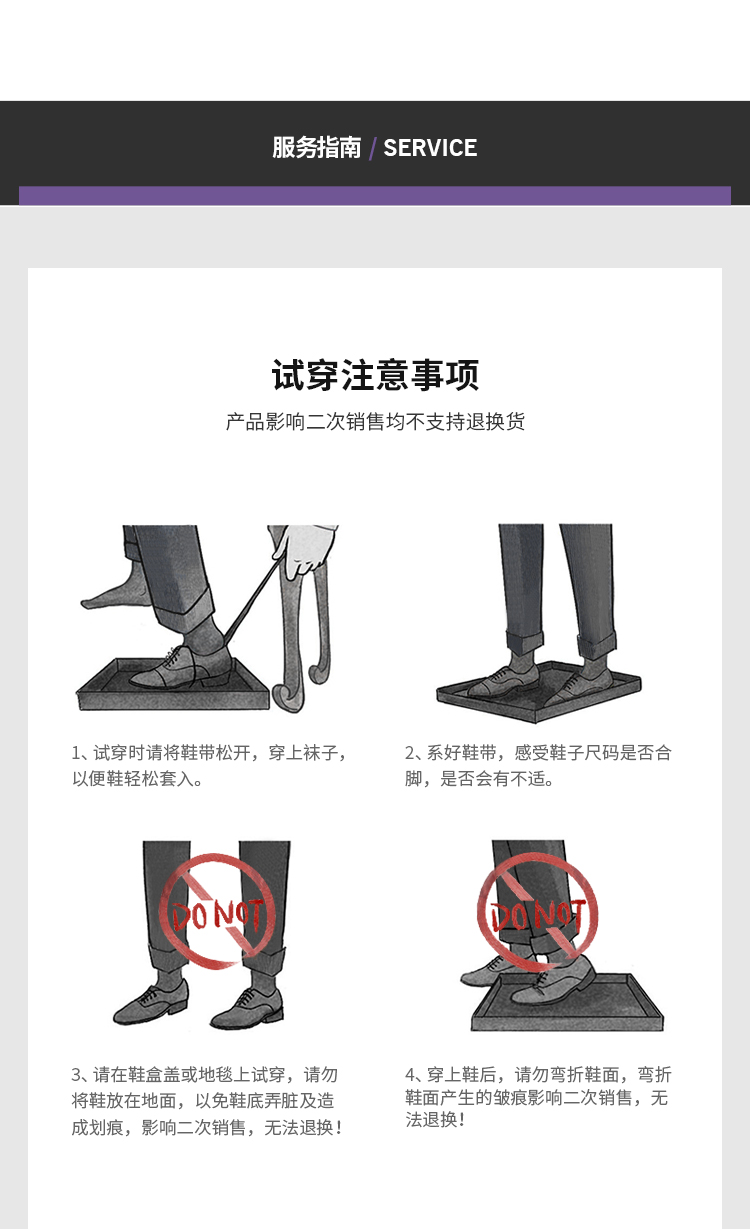 服务指南 / SERVICE

试穿注意事项

产品影响二次销售均不支持退换货

1、试穿时请将鞋带松开，穿上袜子，以便鞋轻松套入。

2、系好鞋带，感受鞋子尺码是否合脚，是否会有不适。

DO NOT

3、请在鞋盒盖或地毯上试穿，请勿将鞋放在地面，以免鞋底弄脏及造成划痕，影响二次销售，无法退换！

DO NOT

4、穿上鞋后，请勿弯折鞋面，弯折鞋面产生的皱痕影响二次销售，无法退换！