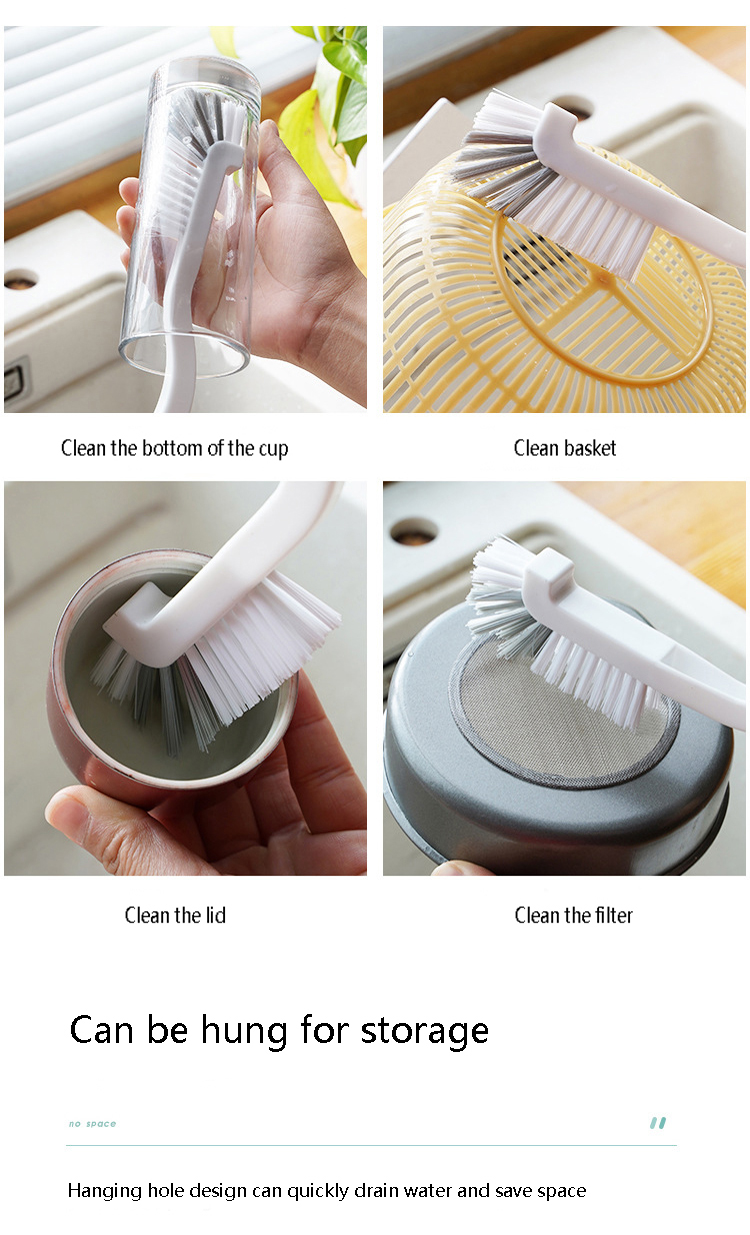 Clean the bottom of the cup

Clean basket

Clean the lid

Clean the filter

Can be hung for storage

no space

"

Hanging hole design can quickly drain water and save space