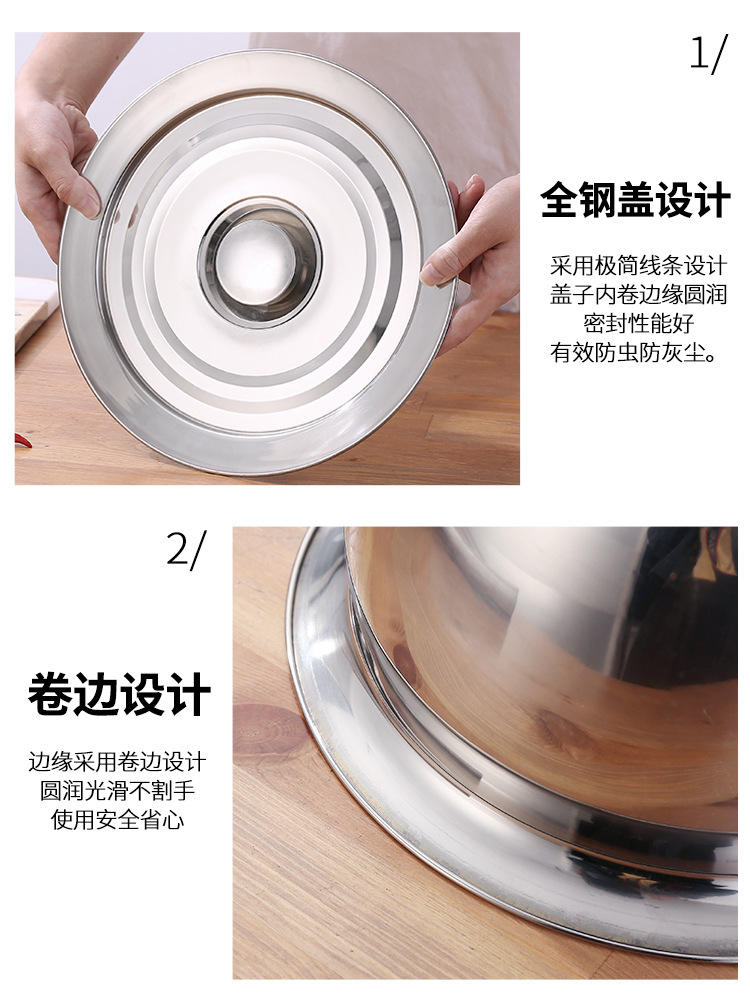 1/

全钢盖设计

采用极简线条设计
盖子内卷边缘圆润
密封性能好
有效防虫防灰尘。

2/

卷边设计

边缘采用卷边设计
圆润光滑不割手
使用安全省心