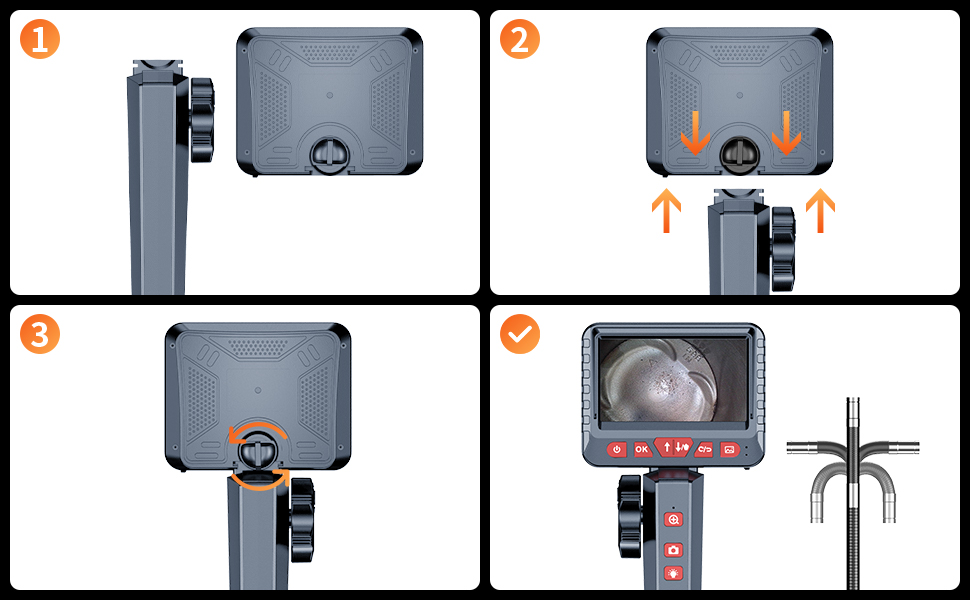 1

2

3

OK