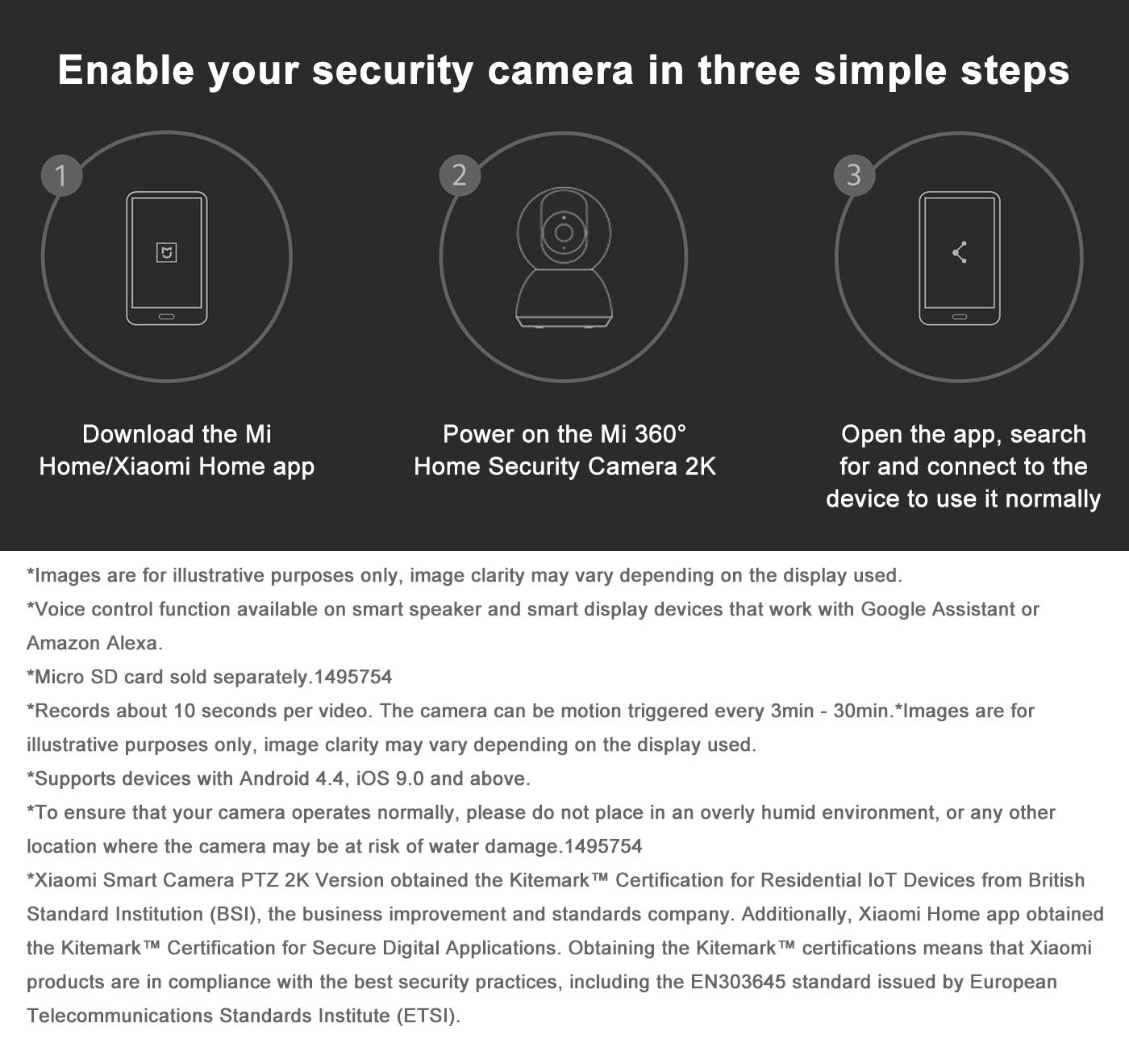 Enable your security camera in three simple steps

1

Download the Mi Home/Xiaomi Home app

2

Power on the Mi 360° Home Security Camera 2K

3

Open the app, search for and connect to the device to use it normally

*Images are for illustrative purposes only, image clarity may vary depending on the display used.
*Voice control function available on smart speaker and smart display devices that work with Google Assistant or Amazon Alexa.
*Micro SD card sold separately.1495754
*Records about 10 seconds per video. The camera can be motion triggered every 3min - 30min.*Images are for illustrative purposes only, image clarity may vary depending on the display used.
*Supports devices with Android 4.4, iOS 9.0 and above.
*To ensure that your camera operates normally, please do not place in an overly humid environment, or any other location where the camera may be at risk of water damage.1495754
*Xiaomi Smart Camera PTZ 2K Version obtained the Kitemark™ Certification for Residential IoT Devices from British Standard Institution (BSI), the business improvement and standards company. Additionally, Xiaomi Home app obtained the Kitemark™ Certification for Secure Digital Applications. Obtaining the Kitemark™ certifications means that Xiaomi products are in compliance with the best security practices, including the EN303645 standard issued by European Telecommunications Standards Institute (ETSI).