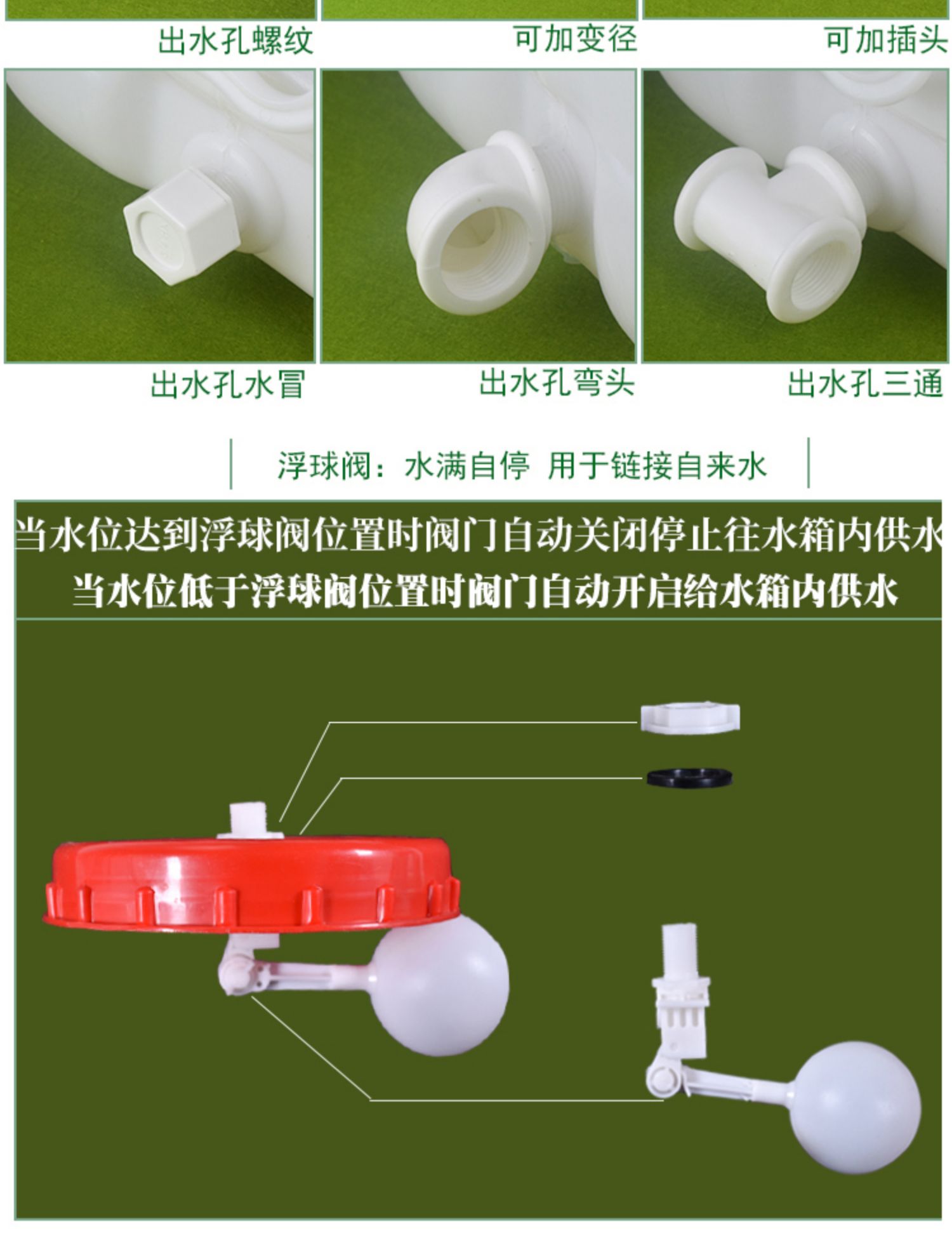 出水孔螺纹

可加变径

可加插头

出水孔水冒

出水孔弯头

出水孔三通

浮球阀：水满自停 用于链接自来水

当水位达到浮球阀位置时阀门自动关闭停止往水箱内供水

当水位低于浮球阀位置时阀门自动开启给水箱内供水