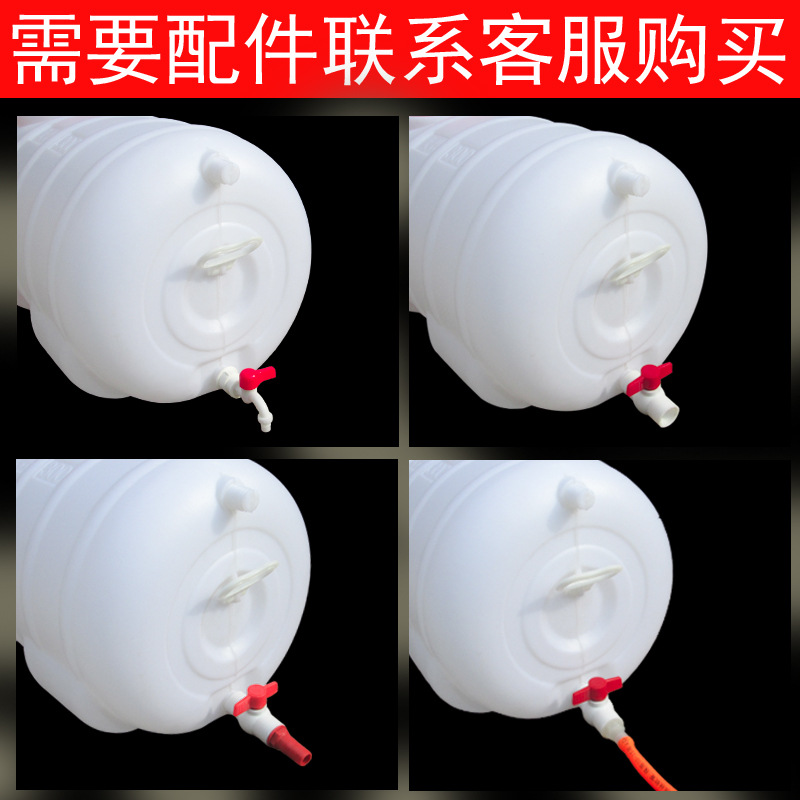 需要配件联系客服购买