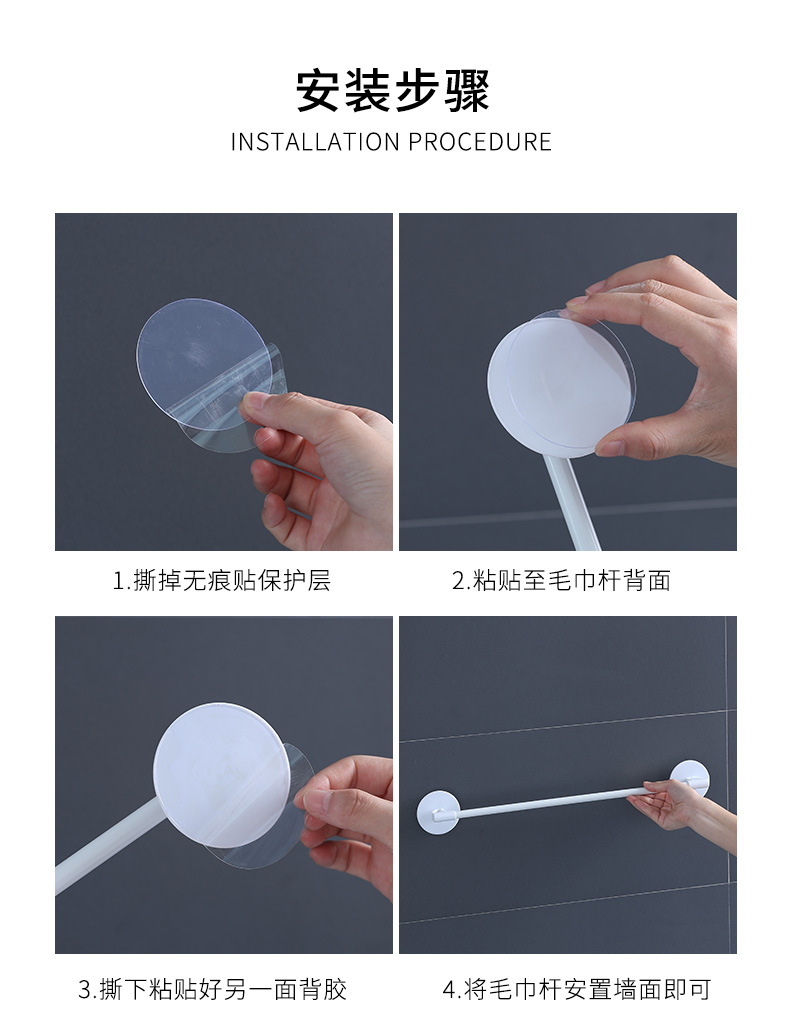 安装步骤
INSTALLATION PROCEDURE

1.撕掉无痕贴保护层

2.粘贴至毛巾杆背面

3.撕下粘贴好另一面背胶

4.将毛巾杆安置墙面即可