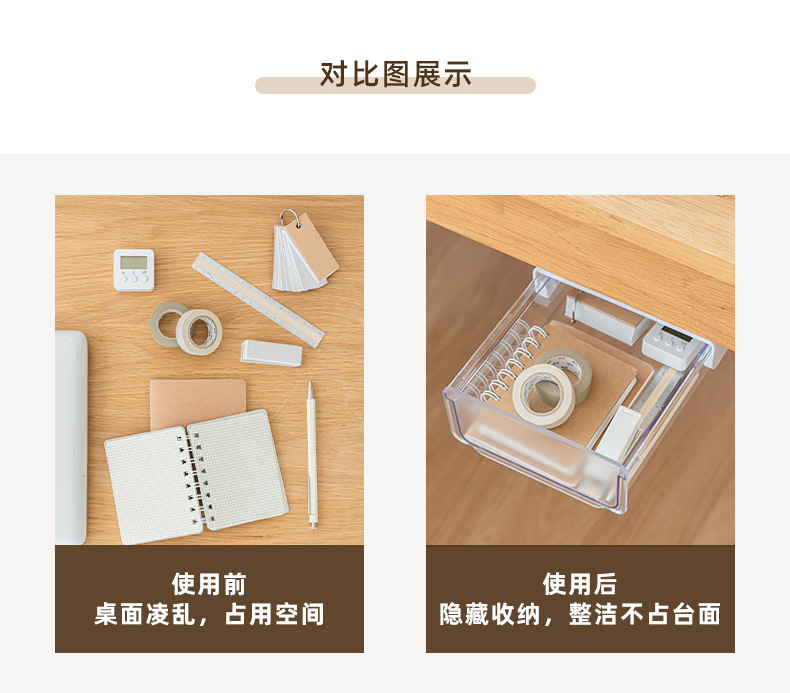 对比图展示

使用前
桌面凌乱，占用空间

使用后
隐藏收纳，整洁不占台面