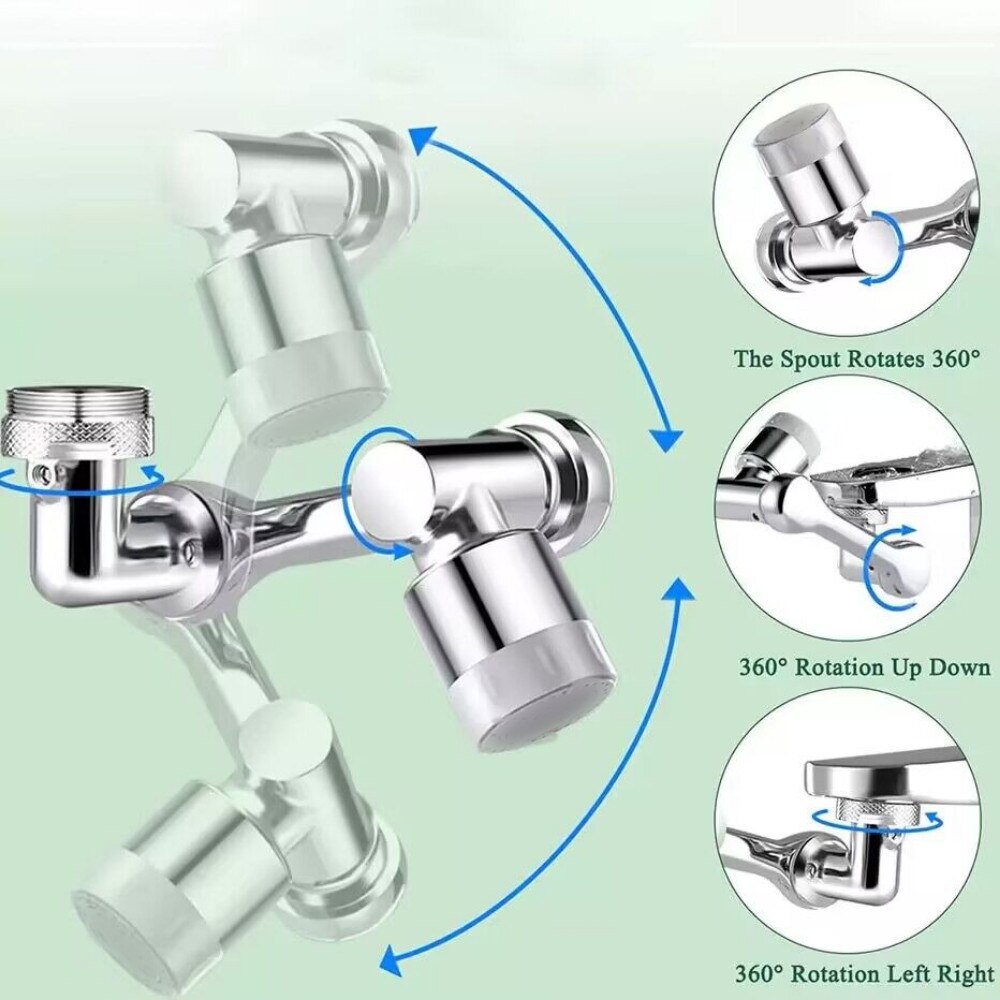 The Spout Rotates 360°

360° Rotation Up Down

360° Rotation Left Right