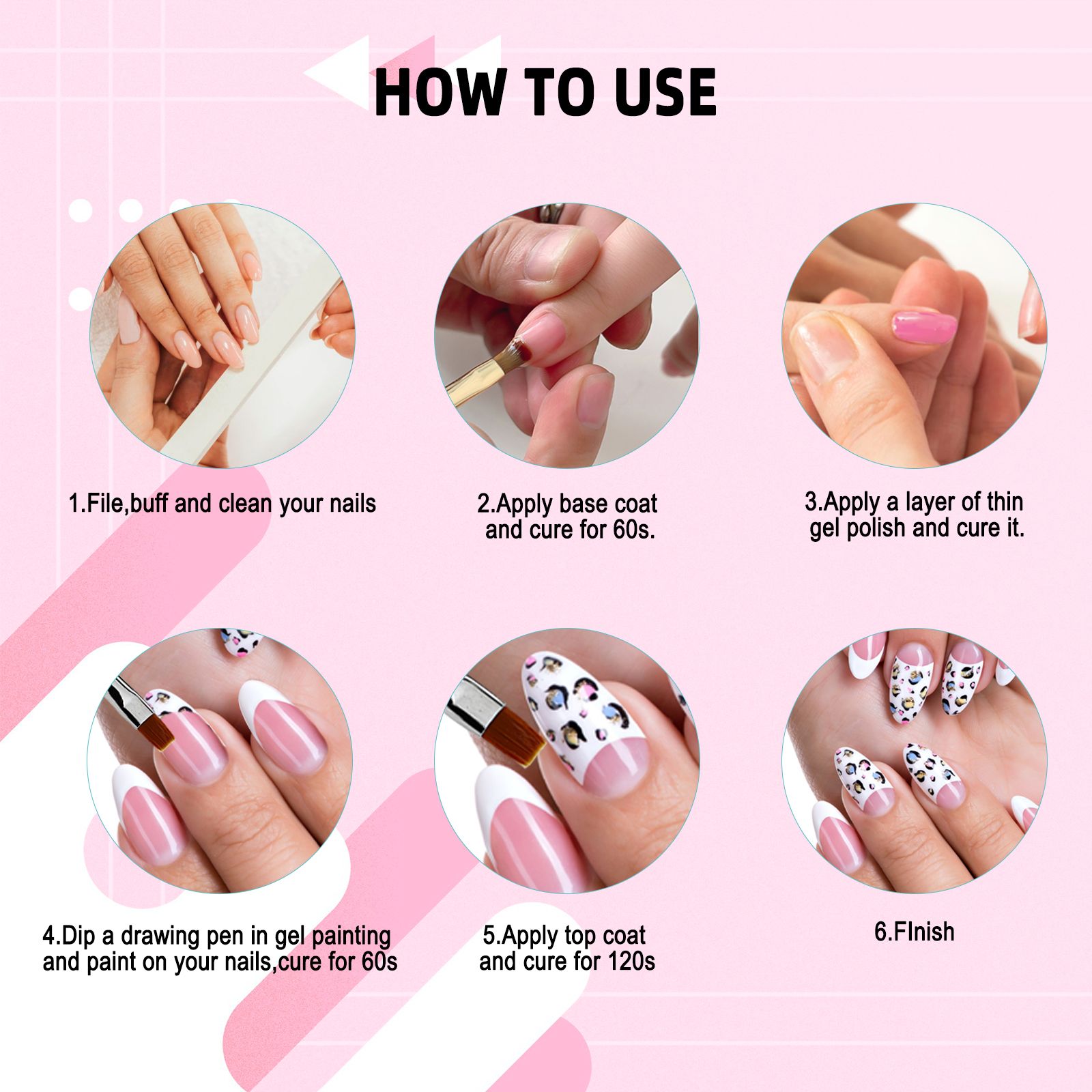 HOW TO USE

1.File,buff and clean your nails

2.Apply base coat and cure for 60s.

3.Apply a layer of thin gel polish and cure it.

4.Dip a drawing pen in gel painting and paint on your nails,cure for 60s

5.Apply top coat and cure for 120s

6.FInish