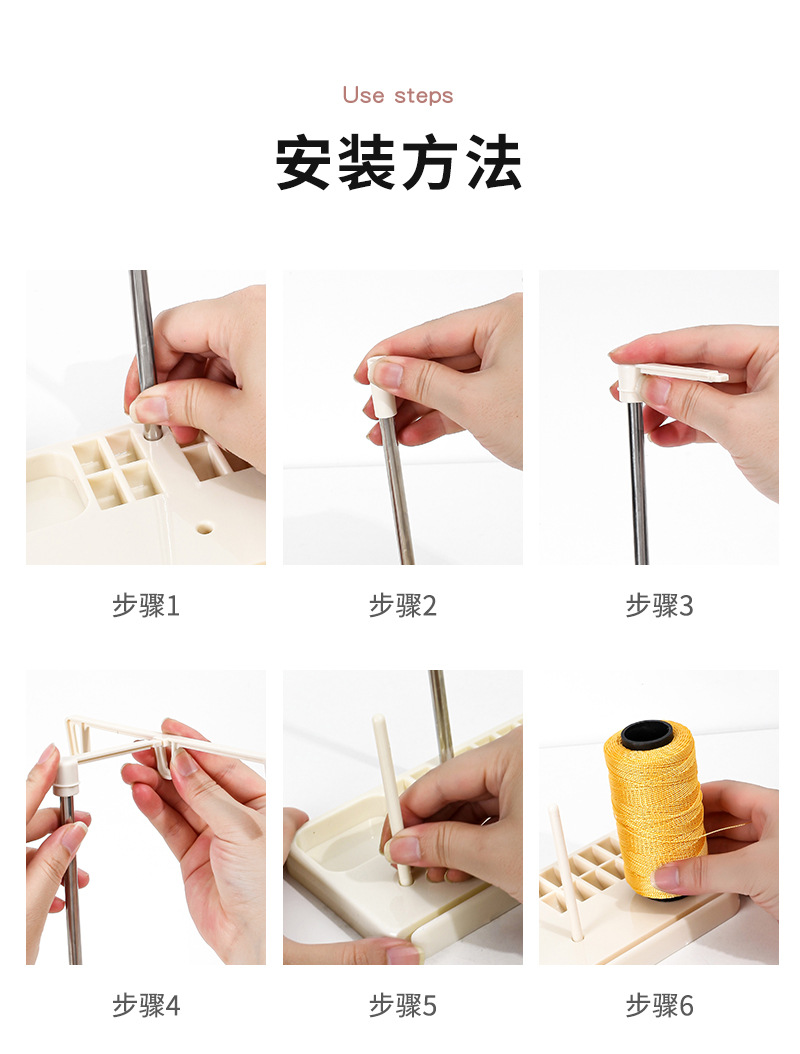 Use steps

安装方法

步骤1

步骤2

步骤3

步骤4

步骤5

步骤6