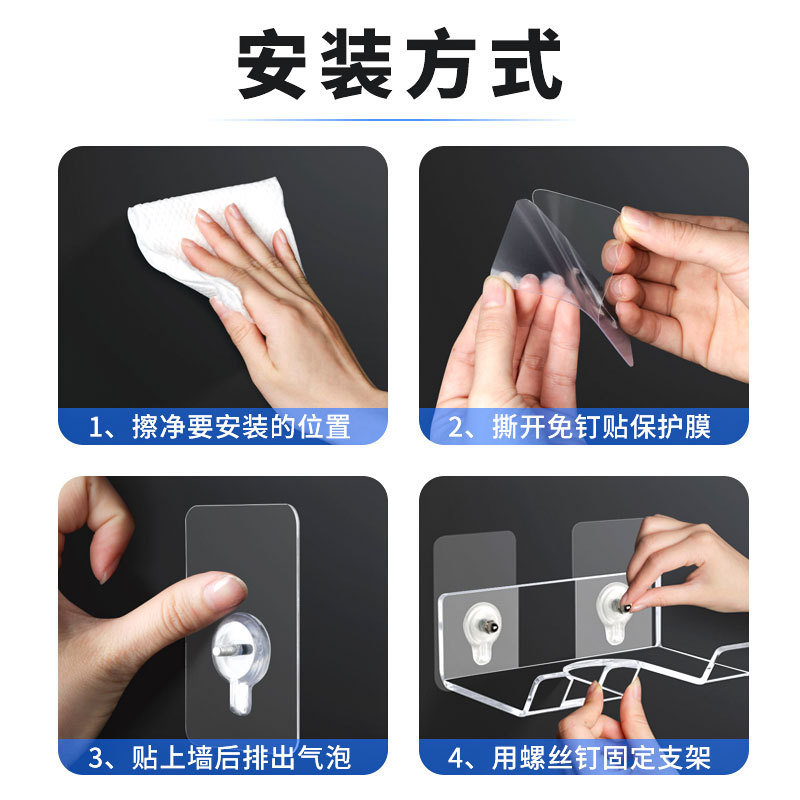 安装方式

1、擦净要安装的位置

2、撕开免钉贴保护膜

3、贴上墙后排出气泡

4、用螺丝钉固定支架