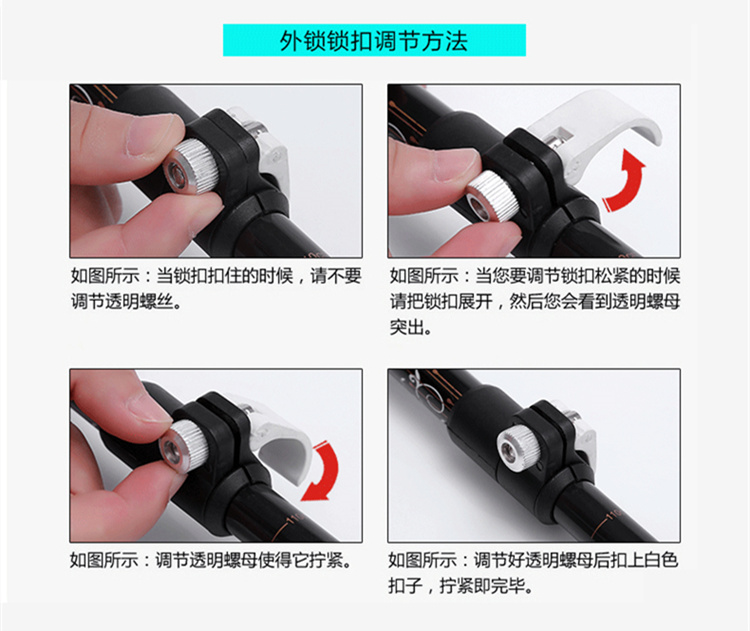 外锁锁扣调节方法

如图所示：当锁扣扣住的时候，请不要调节透明螺丝。

如图所示：当您要调节锁扣松紧的时候请把锁扣展开，然后您会看到透明螺母突出。

如图所示：调节透明螺母使得它拧紧。

如图所示：调节好透明螺母后扣上白色扣子，拧紧即完毕。