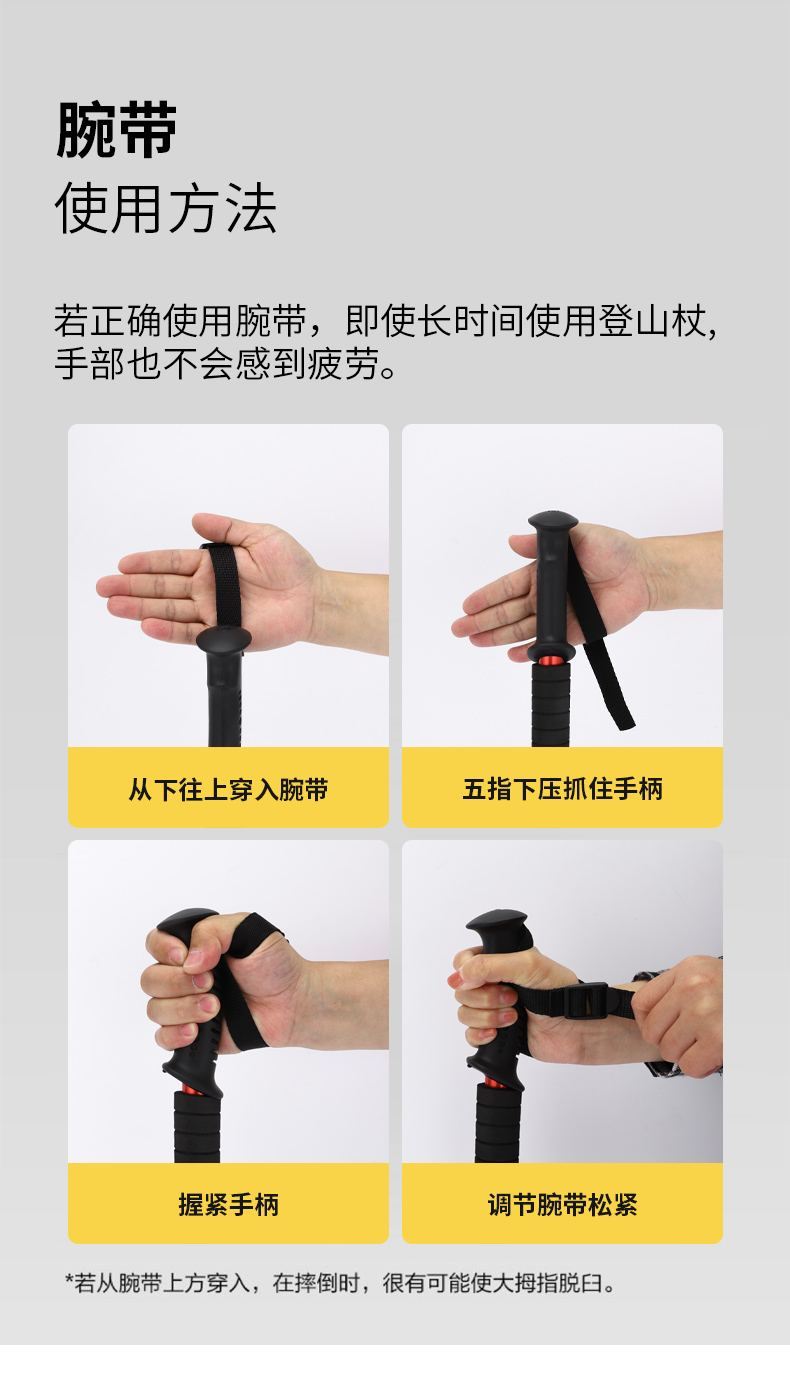 腕带
使用方法

若正确使用腕带，即使长时间使用登山杖，手部也不会感到疲劳。

从下往上穿入腕带

五指下压抓住手柄

握紧手柄

调节腕带松紧

*若从腕带上方穿入，在摔倒时，很有可能使大拇指脱臼。