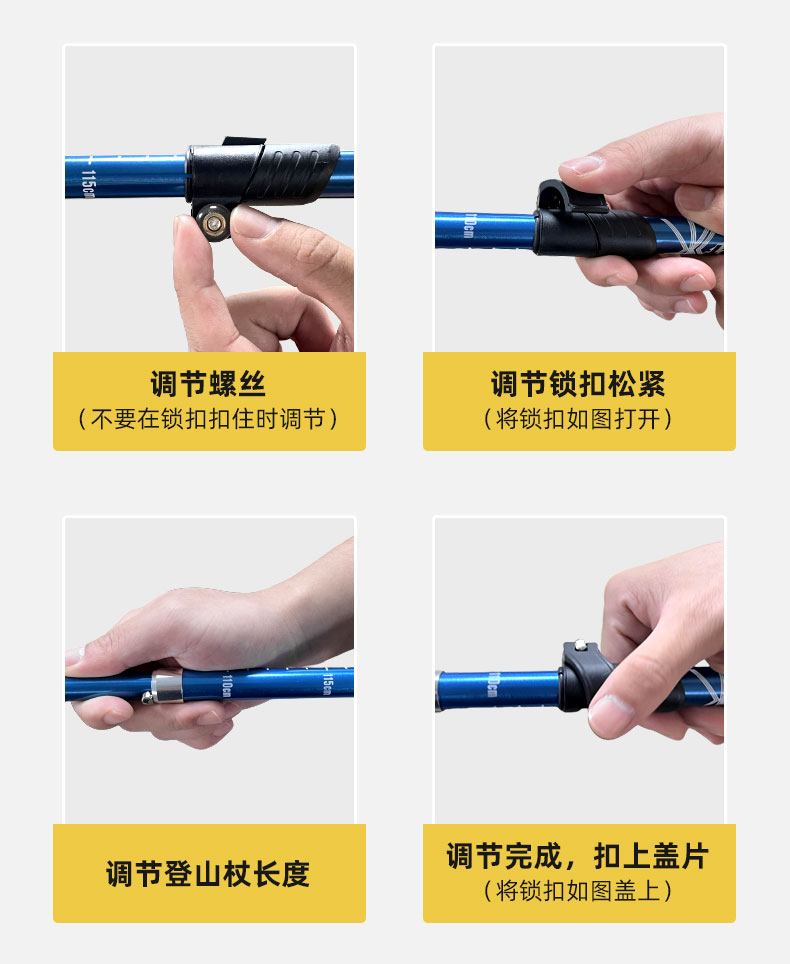 115cm

调节螺丝
（不要在锁扣扣住时调节）

110cm

调节锁扣松紧
（将锁扣如图打开）

110cm 115cm

调节登山杖长度

110cm

调节完成，扣上盖片
（将锁扣如图盖上）