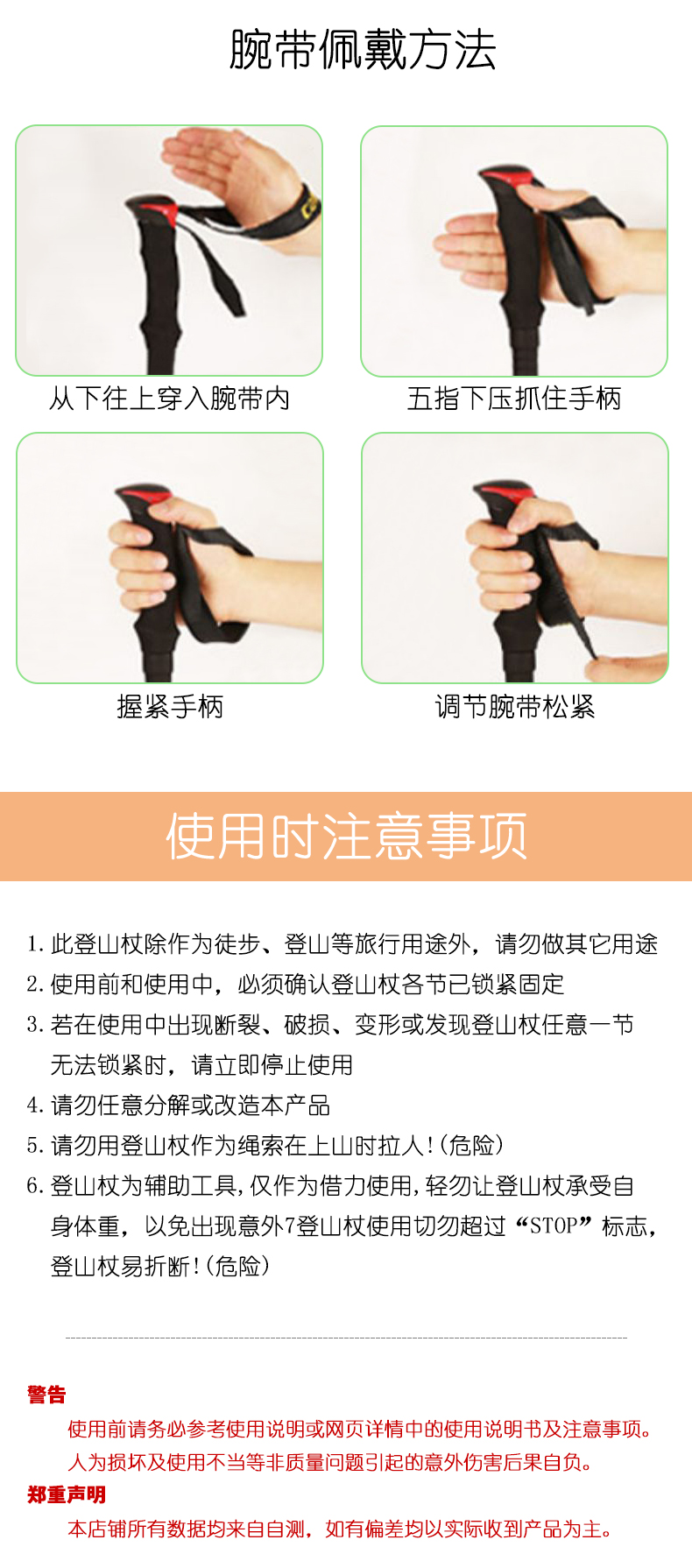 腕带佩戴方法

从下往上穿入腕带内

五指下压抓住手柄

握紧手柄

调节腕带松紧

使用时注意事项

1. 此登山杖除作为徒步、登山等旅行用途外，请勿做其它用途
2. 使用前和使用中，必须确认登山杖各节已锁紧固定
3. 若在使用中出现断裂、破损、变形或发现登山杖任意一节无法锁紧时，请立即停止使用
4. 请勿任意分解或改造本产品
5. 请勿用登山杖作为绳索在上山时拉人!(危险)
6. 登山杖为辅助工具,仅作为借力使用,轻勿让登山杖承受自身体重，以免出现意外7登山杖使用切勿超过“STOP”标志，登山杖易折断!(危险)

警告
使用前请务必参考使用说明或网页详情中的使用说明书及注意事项。
人为损坏及使用不当等非质量问题引起的意外伤害后果自负。
郑重声明
本店铺所有数据均来自自测，如有偏差均以实际收到产品为主。