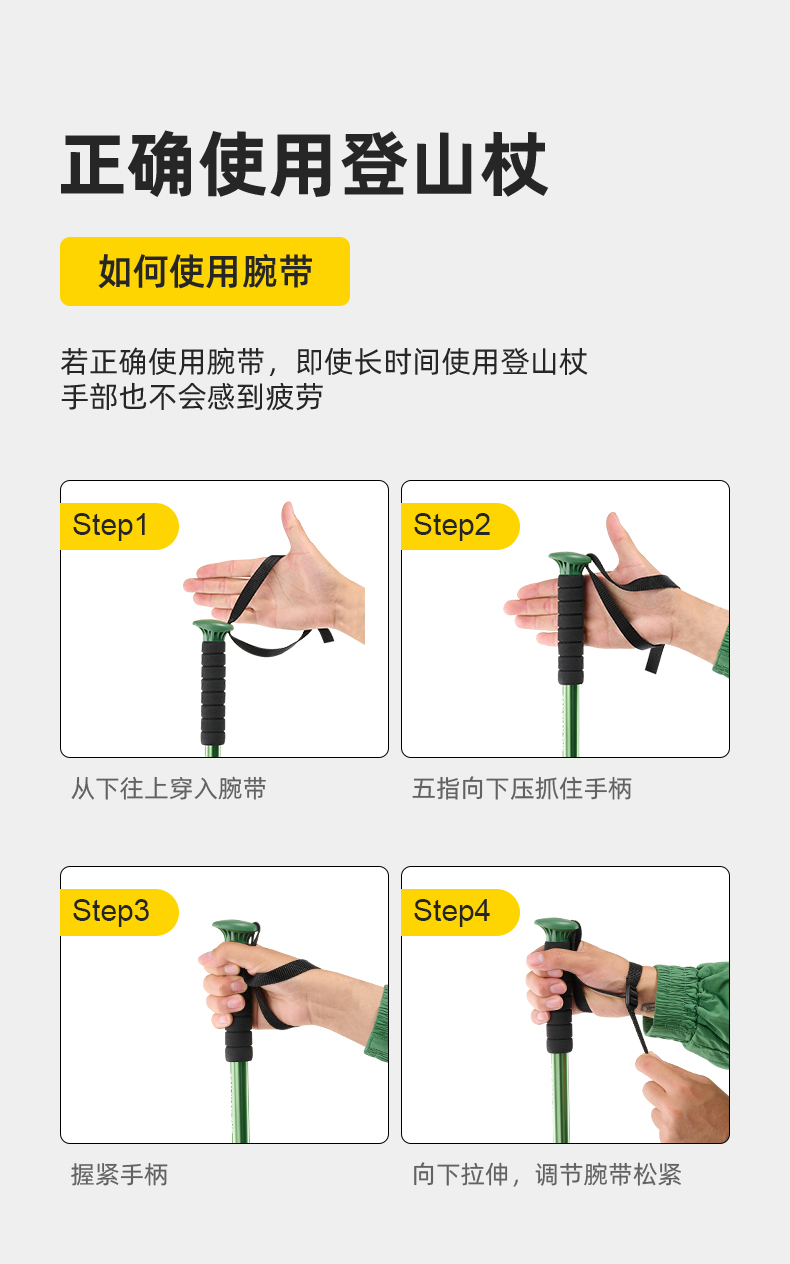 正确使用登山杖

如何使用腕带

若正确使用腕带，即使长时间使用登山杖
手部也不会感到疲劳

Step1

从下往上穿入腕带

Step2

五指向下压抓住手柄

Step3

握紧手柄

Step4

向下拉伸，调节腕带松紧