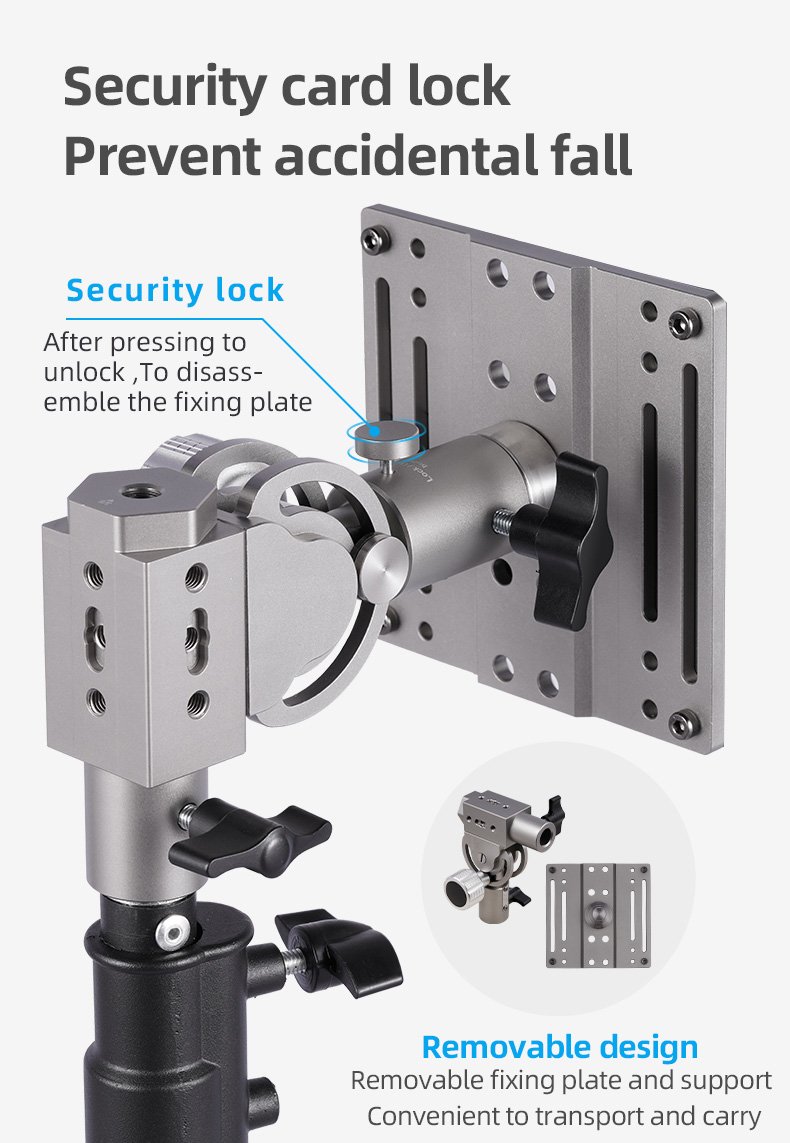 Security card lock
Prevent accidental fall

Security lock
After pressing to unlock ,To disassemble the fixing plate

Removable design
Removable fixing plate and support
Convenient to transport and carry