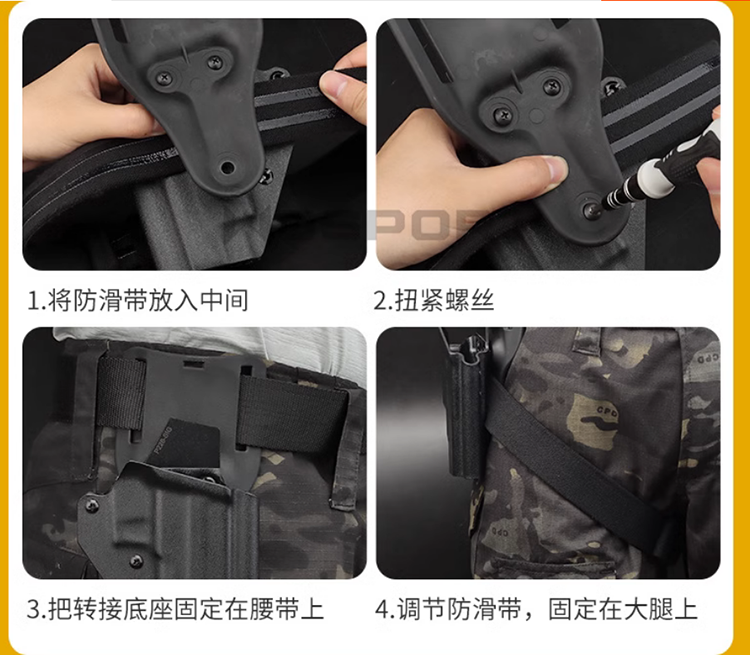 1.将防滑带放入中间

2.扭紧螺丝

3.把转接底座固定在腰带上

4.调节防滑带，固定在大腿上