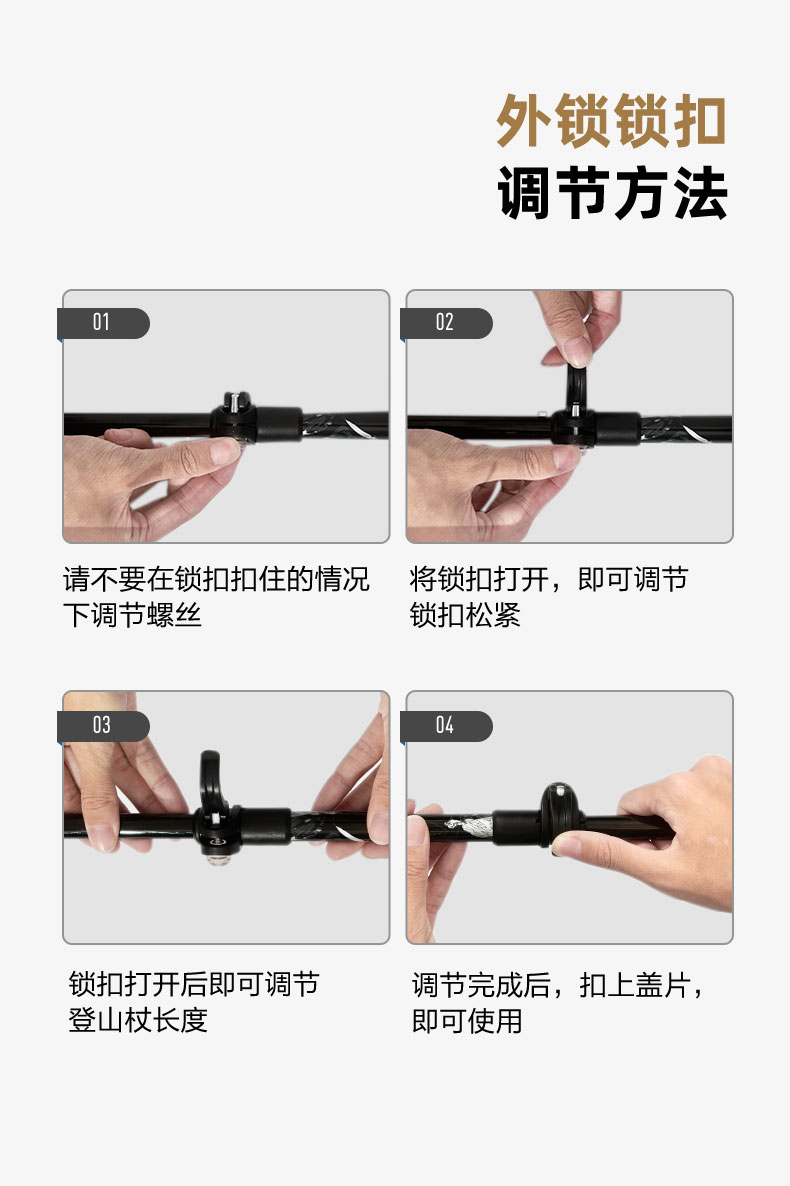 外锁锁扣
调节方法

01

请不要在锁扣扣住的情况下调节螺丝

02

将锁扣打开，即可调节锁扣松紧

03

锁扣打开后即可调节登山杖长度

04

调节完成后，扣上盖片，即可使用