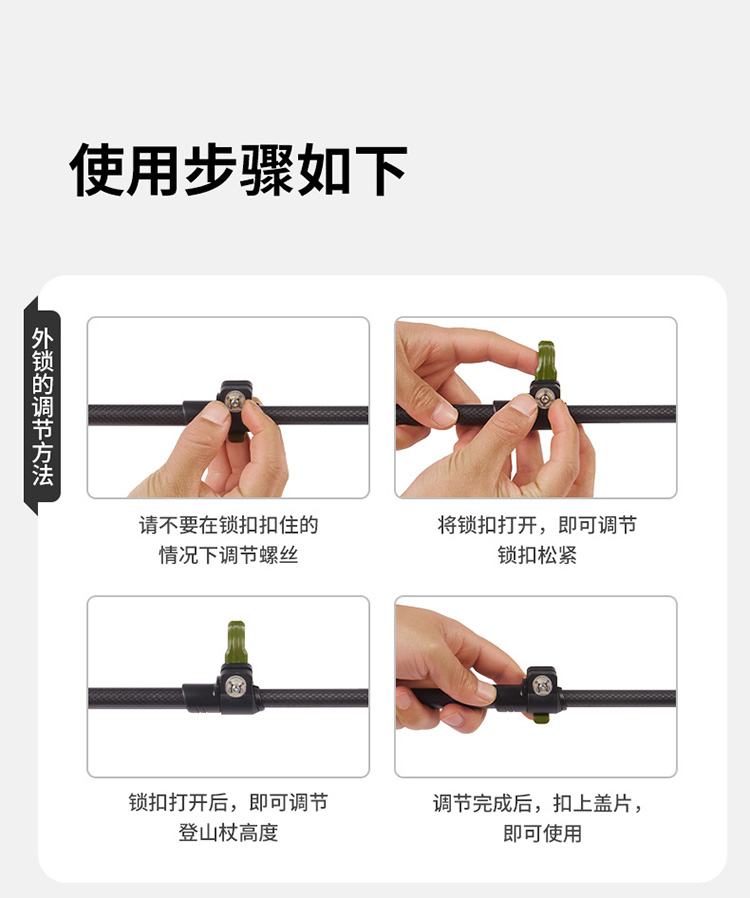 使用步骤如下

外锁的调节方法

请不要在锁扣扣住的情况下调节螺丝

将锁扣打开，即可调节锁扣松紧

锁扣打开后，即可调节登山杖高度

调节完成后，扣上盖片，即可使用