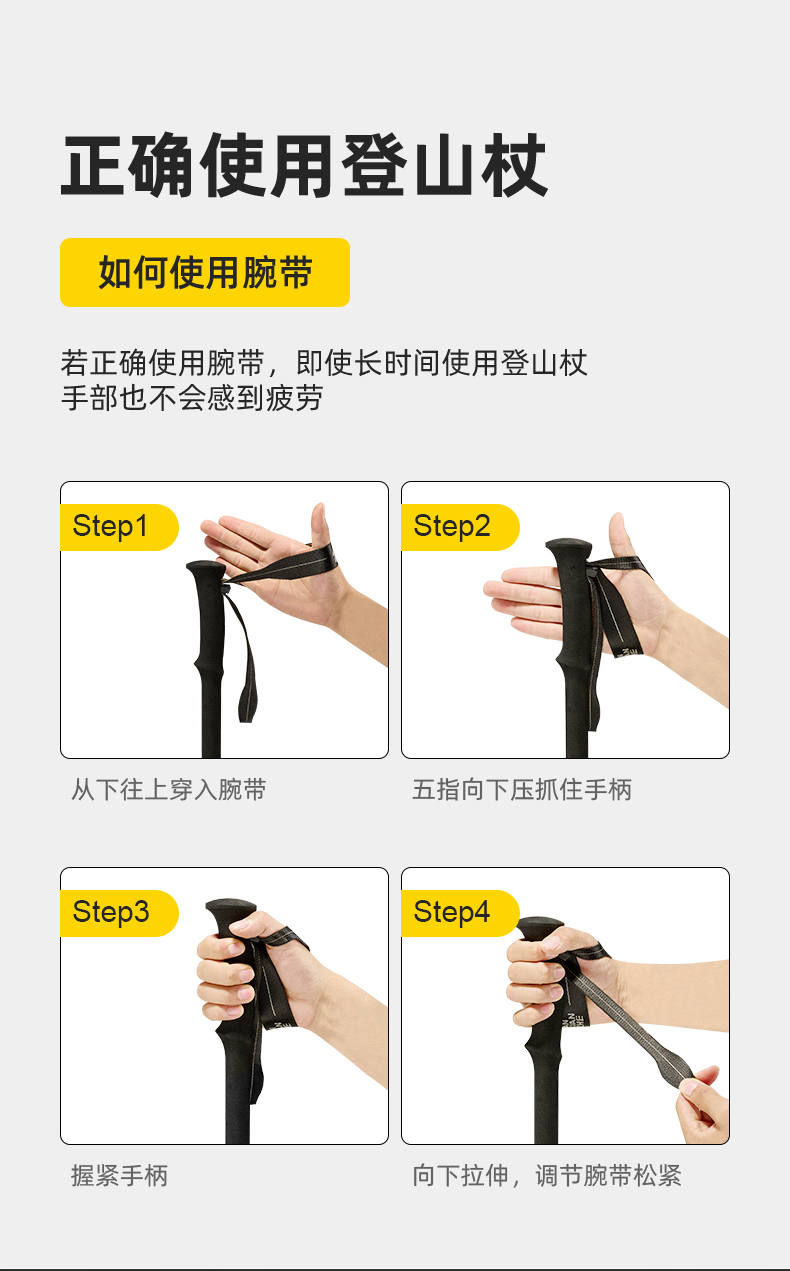 正确使用登山杖

如何使用腕带

若正确使用腕带，即使长时间使用登山杖
手部也不会感到疲劳

Step1

从下往上穿入腕带

Step2

五指向下压抓住手柄

Step3

握紧手柄

Step4

向下拉伸，调节腕带松紧