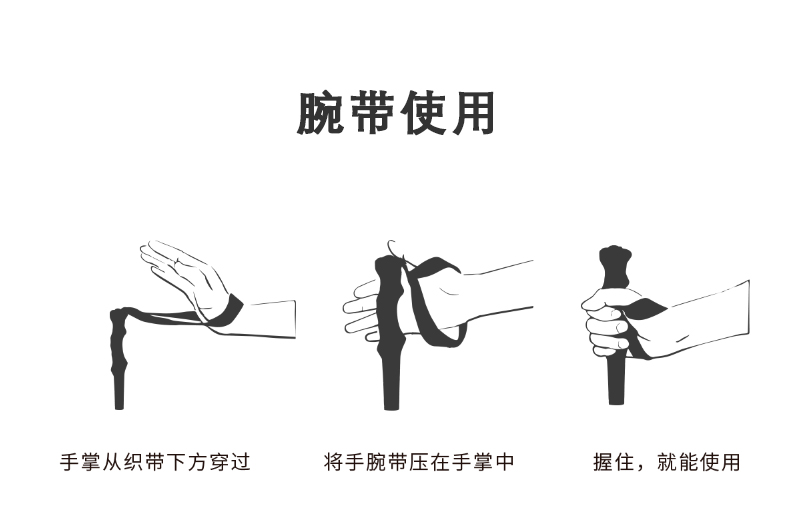 腕带使用

手掌从织带下方穿过

将手腕带压在手掌中

握住，就能使用