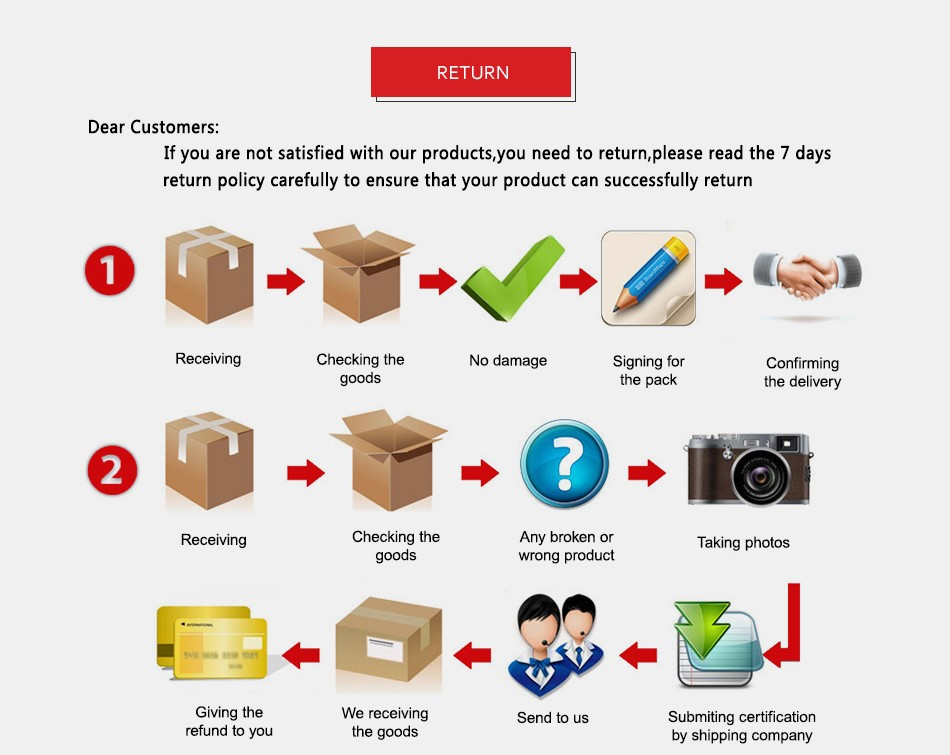 RETURN

Dear Customers:
If you are not satisfied with our products,you need to return,please read the 7 days return policy carefully to ensure that your product can successfully return

1

Receiving

Checking the goods

No damage

Signing for the pack

Confirming the delivery

2

Receiving

Checking the goods

Any broken or wrong product

Taking photos

Submiting certification by shipping company

Send to us

We receiving the goods

Giving the refund to you