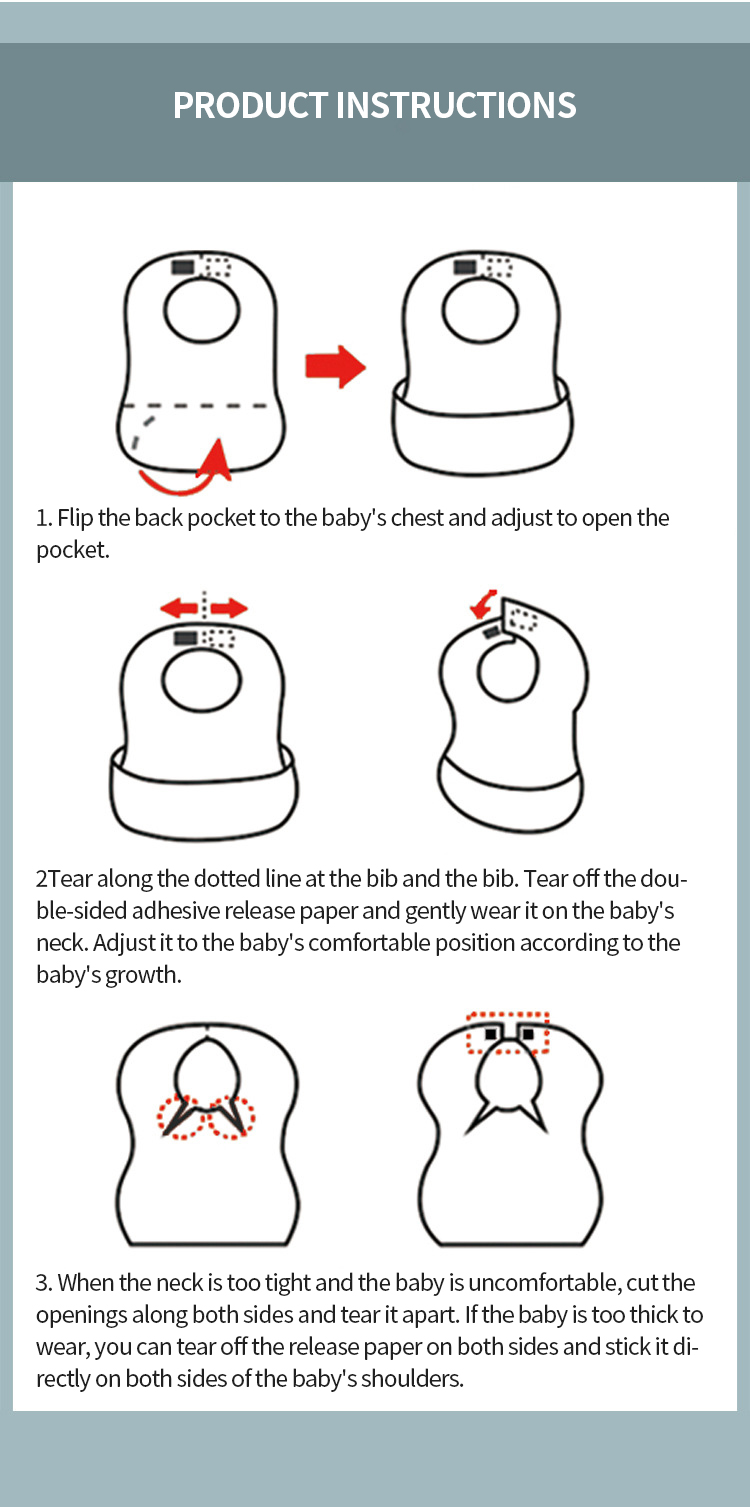 PRODUCT INSTRUCTIONS

1. Flip the back pocket to the baby's chest and adjust to open the pocket.

2Tear along the dotted line at the bib and the bib. Tear off the double-sided adhesive release paper and gently wear it on the baby's neck. Adjust it to the baby's comfortable position according to the baby's growth.

3. When the neck is too tight and the baby is uncomfortable, cut the openings along both sides and tear it apart. If the baby is too thick to wear, you can tear off the release paper on both sides and stick it directly on both sides of the baby's shoulders.