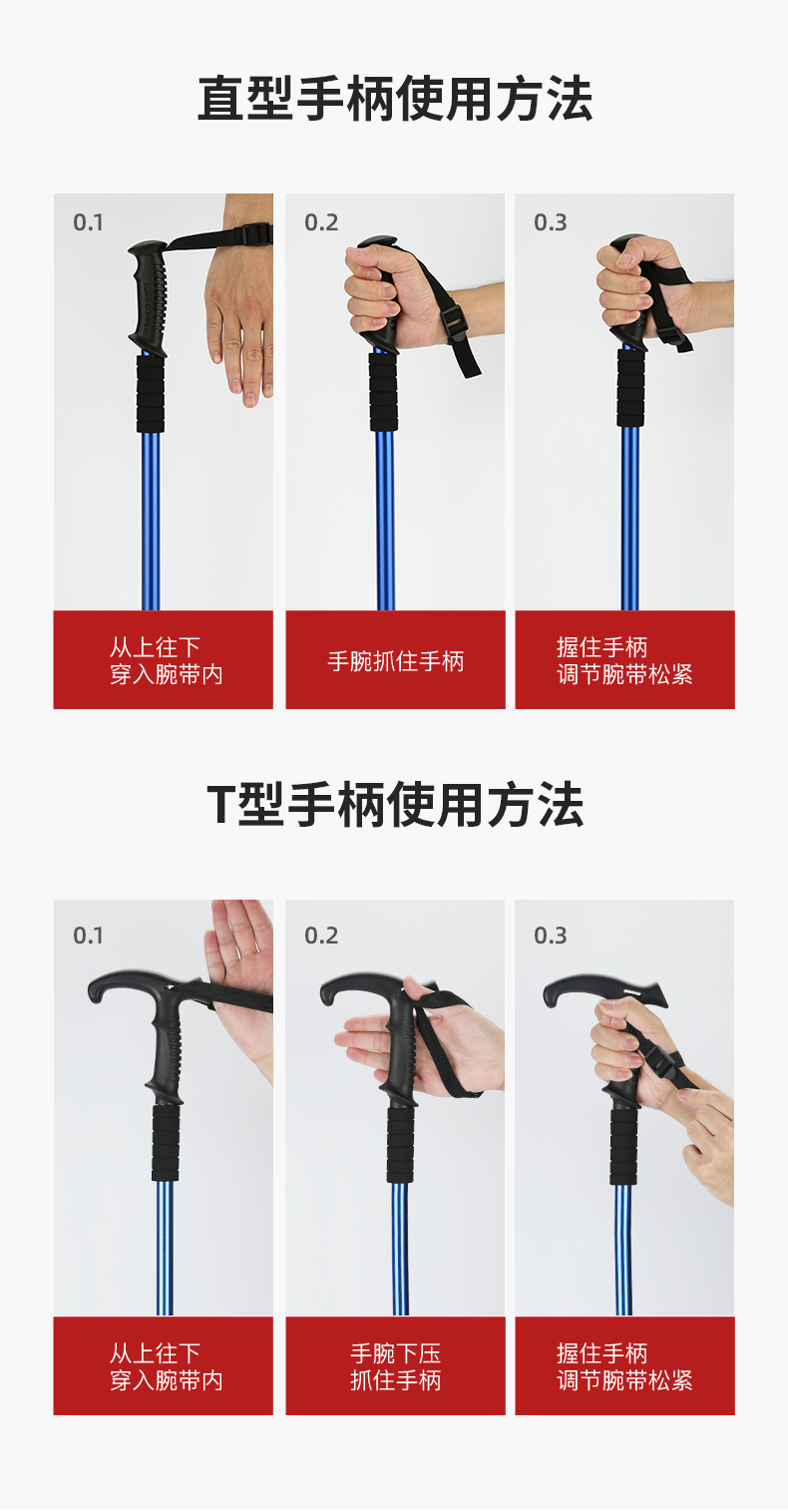 直型手柄使用方法

0.1

从上往下
穿入腕带内

0.2

手腕抓住手柄

0.3

握住手柄
调节腕带松紧

T型手柄使用方法

0.1

从上往下
穿入腕带内

0.2

手腕下压
抓住手柄

0.3

握住手柄
调节腕带松紧