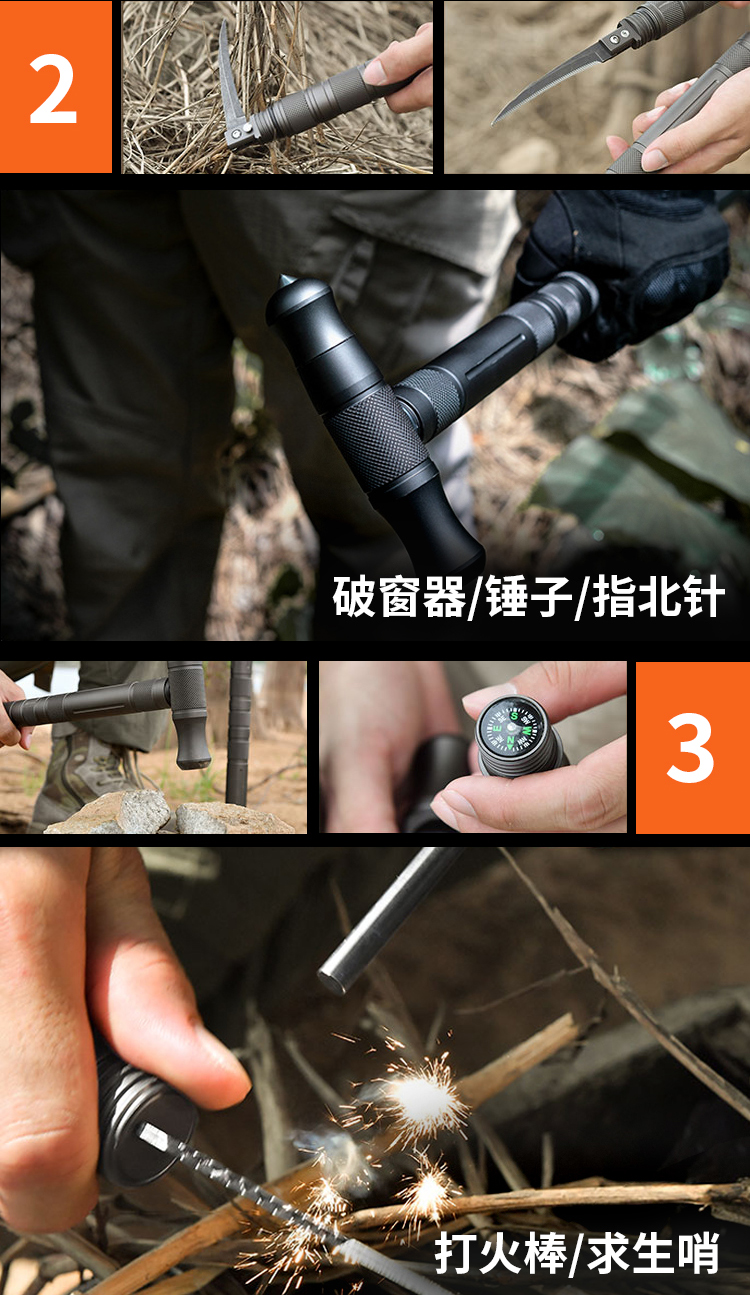 2

破窗器/锤子/指北针

3

打火棒/求生哨