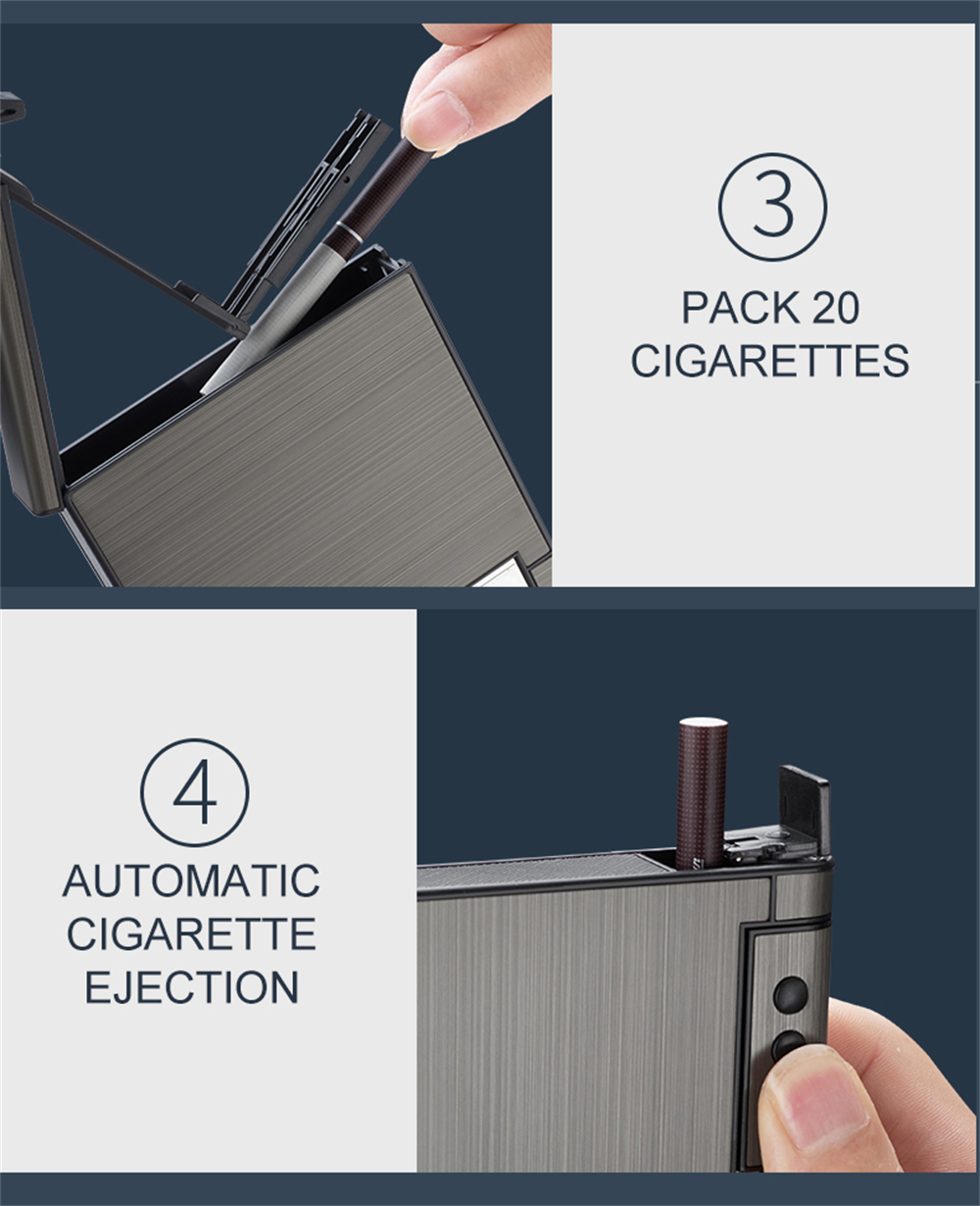 3
PACK 20
CIGARETTES

4
AUTOMATIC
CIGARETTE
EJECTION