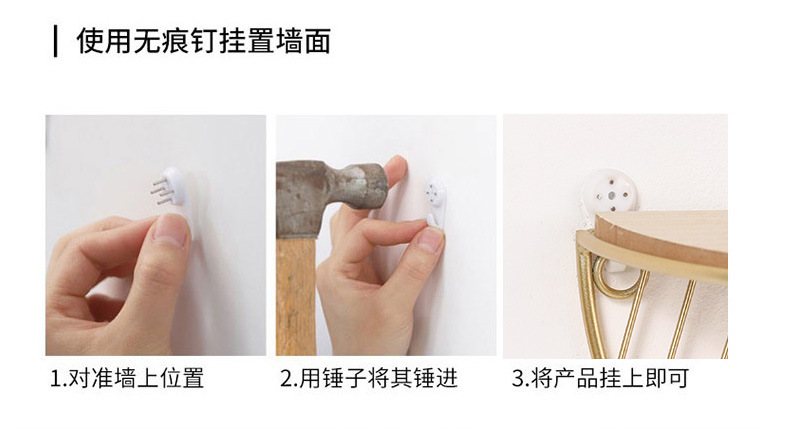 使用无痕钉挂置墙面

1.对准墙上位置

2.用锤子将其锤进

3.将产品挂上即可