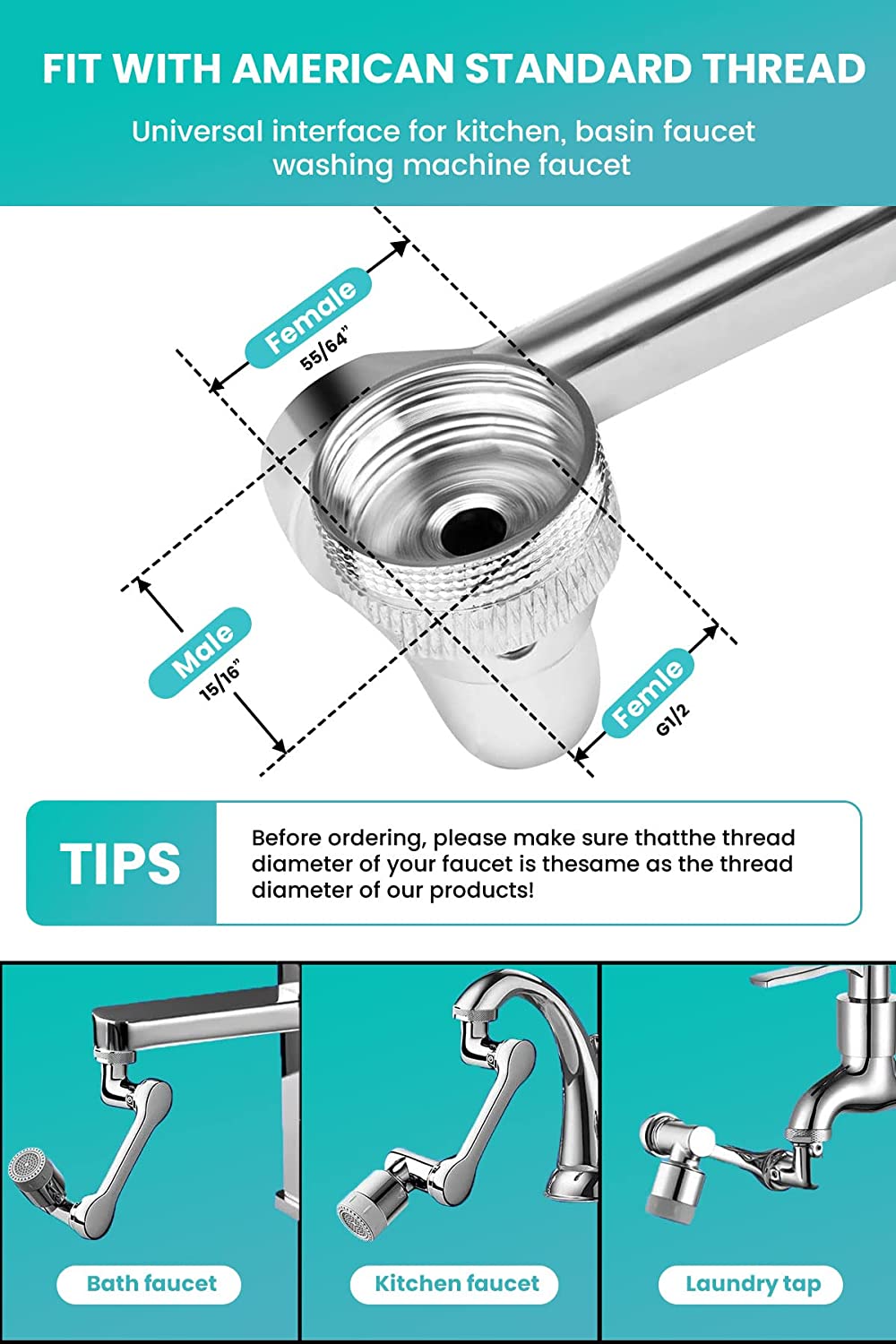 FIT WITH AMERICAN STANDARD THREAD

Universal interface for kitchen, basin faucet washing machine faucet

Female
55/64"

Male
15/16"

Femle
G1/2

TIPS

Before ordering, please make sure thatthe thread diameter of your faucet is thesame as the thread diameter of our products!

Bath faucet

Kitchen faucet

Laundry tap