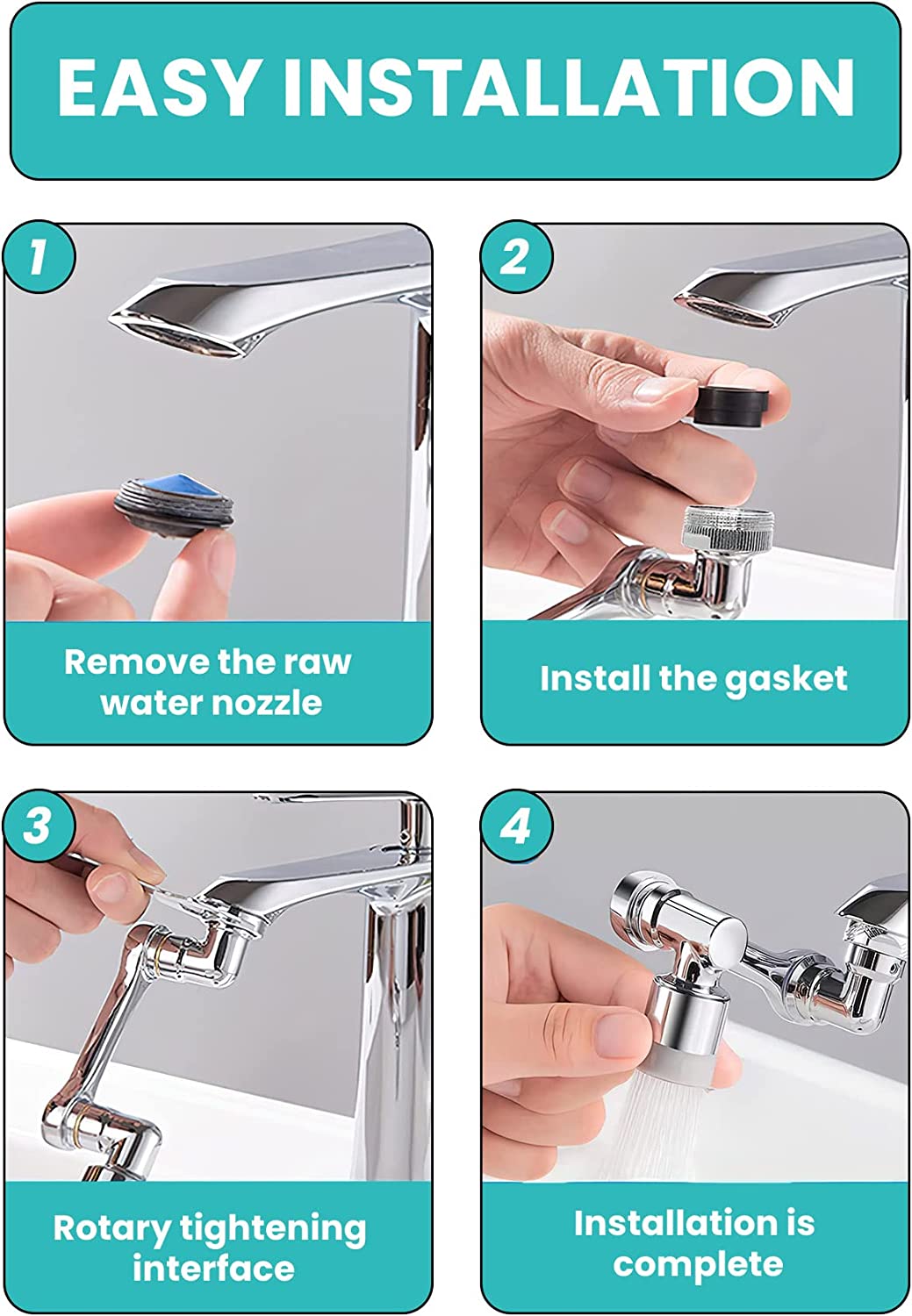 EASY INSTALLATION

1

Remove the raw water nozzle

2

Install the gasket

3

Rotary tightening interface

4

Installation is complete