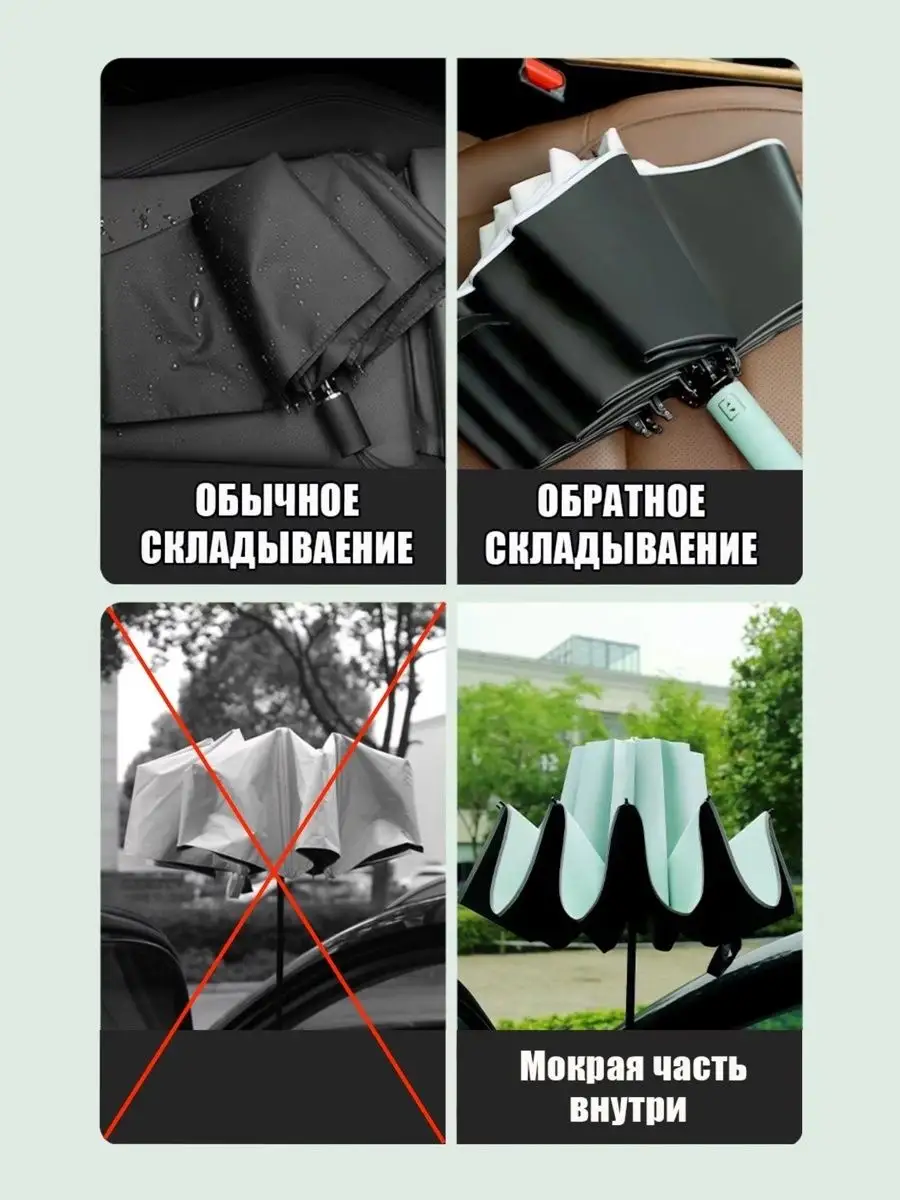 ОБЫЧНОЕ СКЛАДЫВАЕНИЕ

ОБРАТНОЕ СКЛАДЫВАЕНИЕ

Мокрая часть внутри