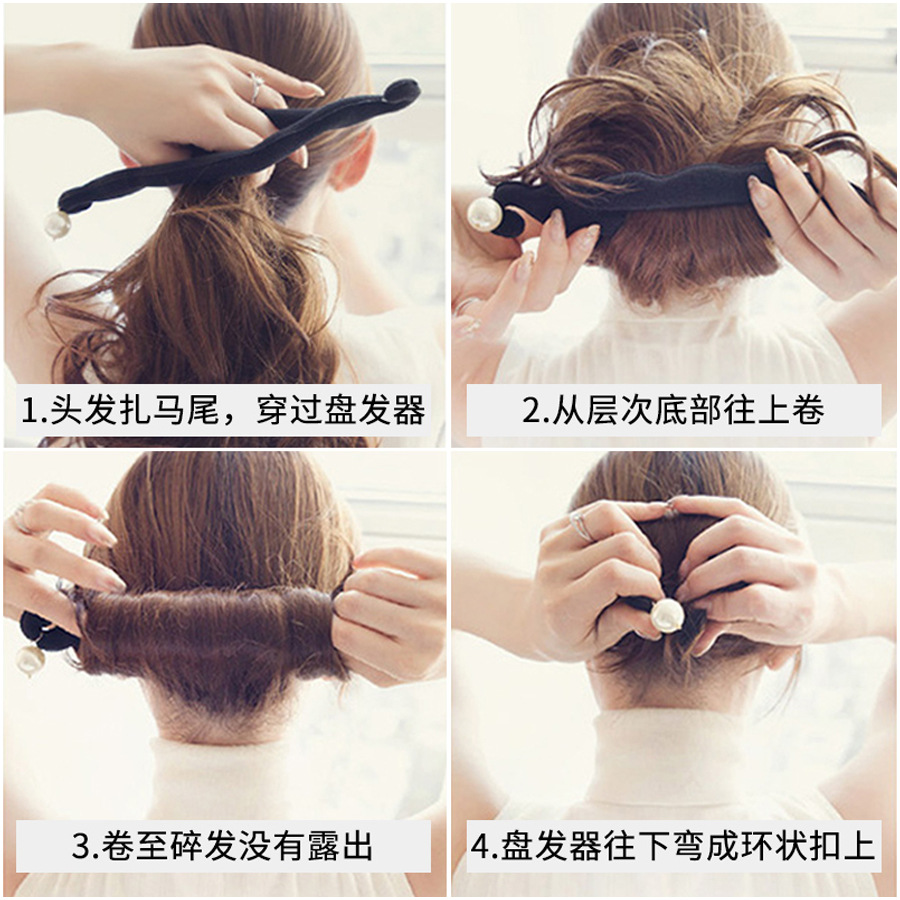 1.头发扎马尾，穿过盘发器

2.从层次底部往上卷

3.卷至碎发没有露出

4.盘发器往下弯成环状扣上