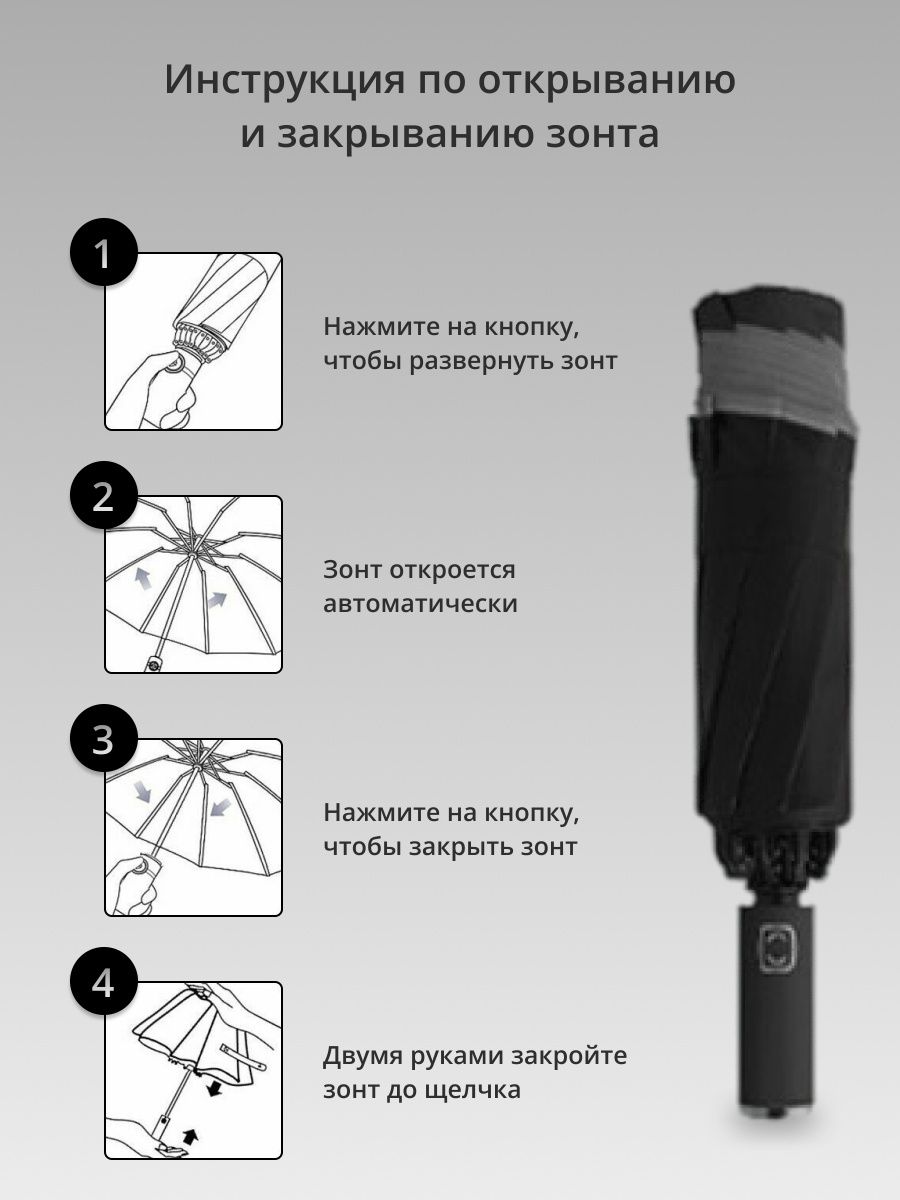 Инструкция по открыванию и закрыванию зонта

1

Нажмите на кнопку, чтобы развернуть зонт

2

Зонт откроется автоматически

3

Нажмите на кнопку, чтобы закрыть зонт

4

Двумя руками закройте зонт до щелчка